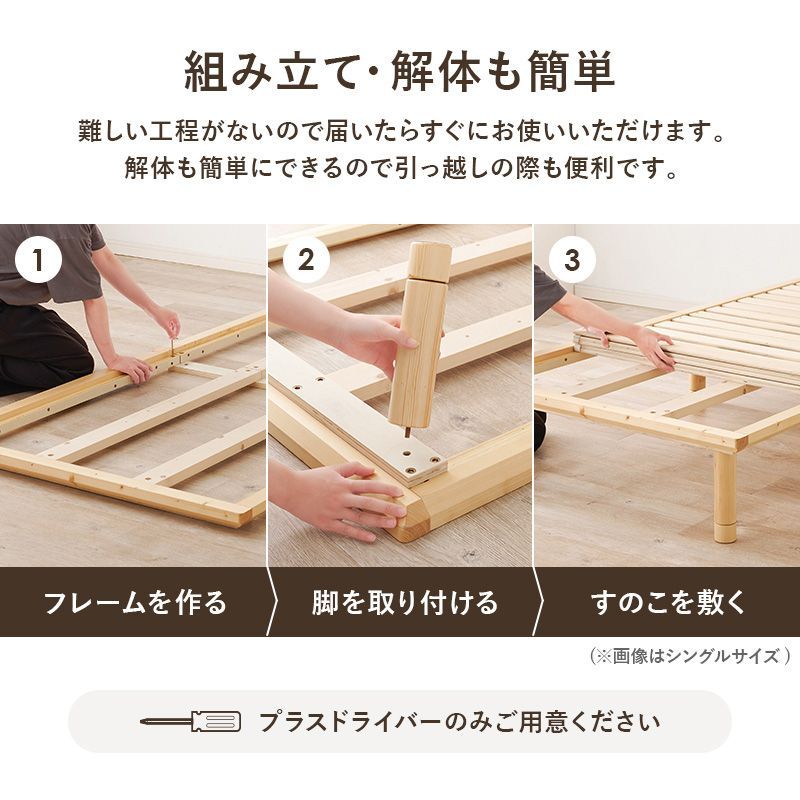 組み立て・解体も簡単

難しい工程がないので届いたらすぐにお使いいただけます。
解体も簡単にできるので引っ越しの際も便利です。

1

2

3

フレームを作る

脚を取り付ける

すのこを敷く

（※画像はシングルサイズ）

プラスドライバーのみご用意ください