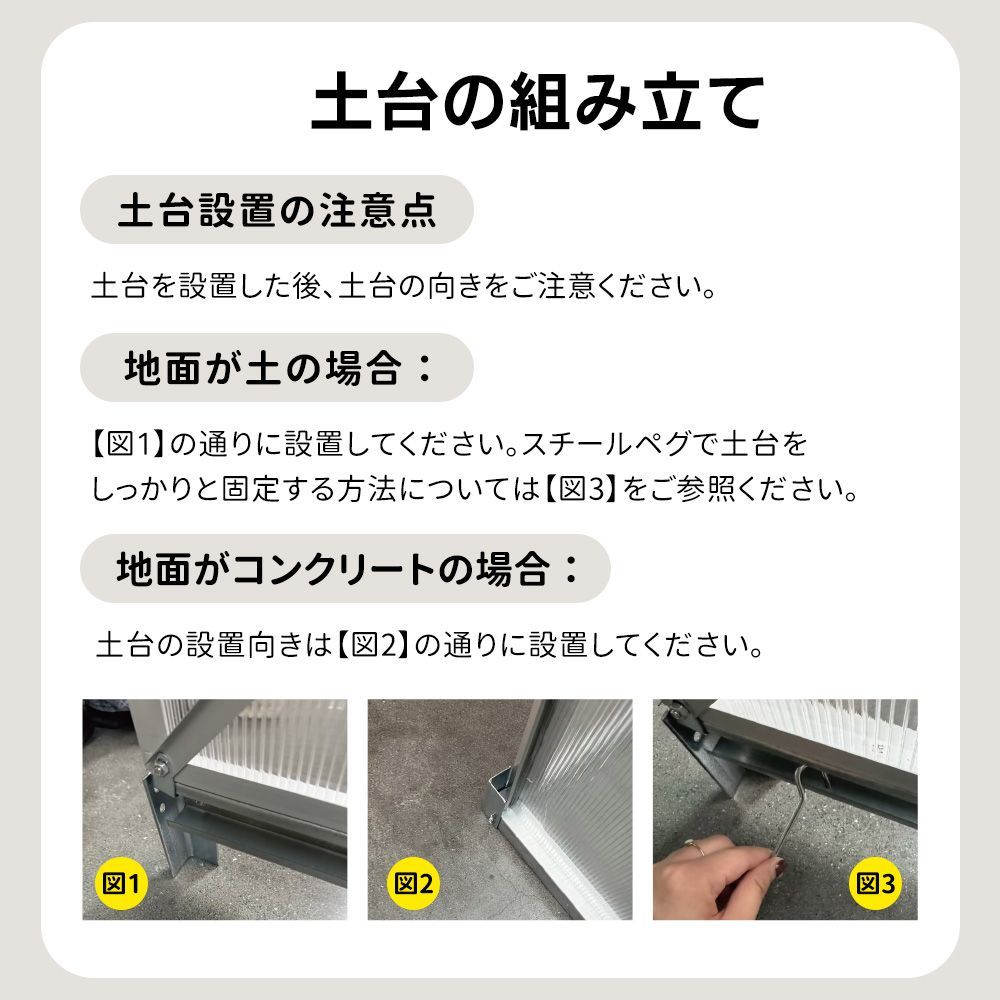 土台の組み立て

土台設置の注意点

土台を設置した後、土台の向きをご注意ください。

地面が土の場合：

【図1】の通りに設置してください。スチールペグで土台をしっかりと固定する方法については【図3】をご参照ください。

地面がコンクリートの場合：

土台の設置向きは【図2】の通りに設置してください。

図1

図2

図3