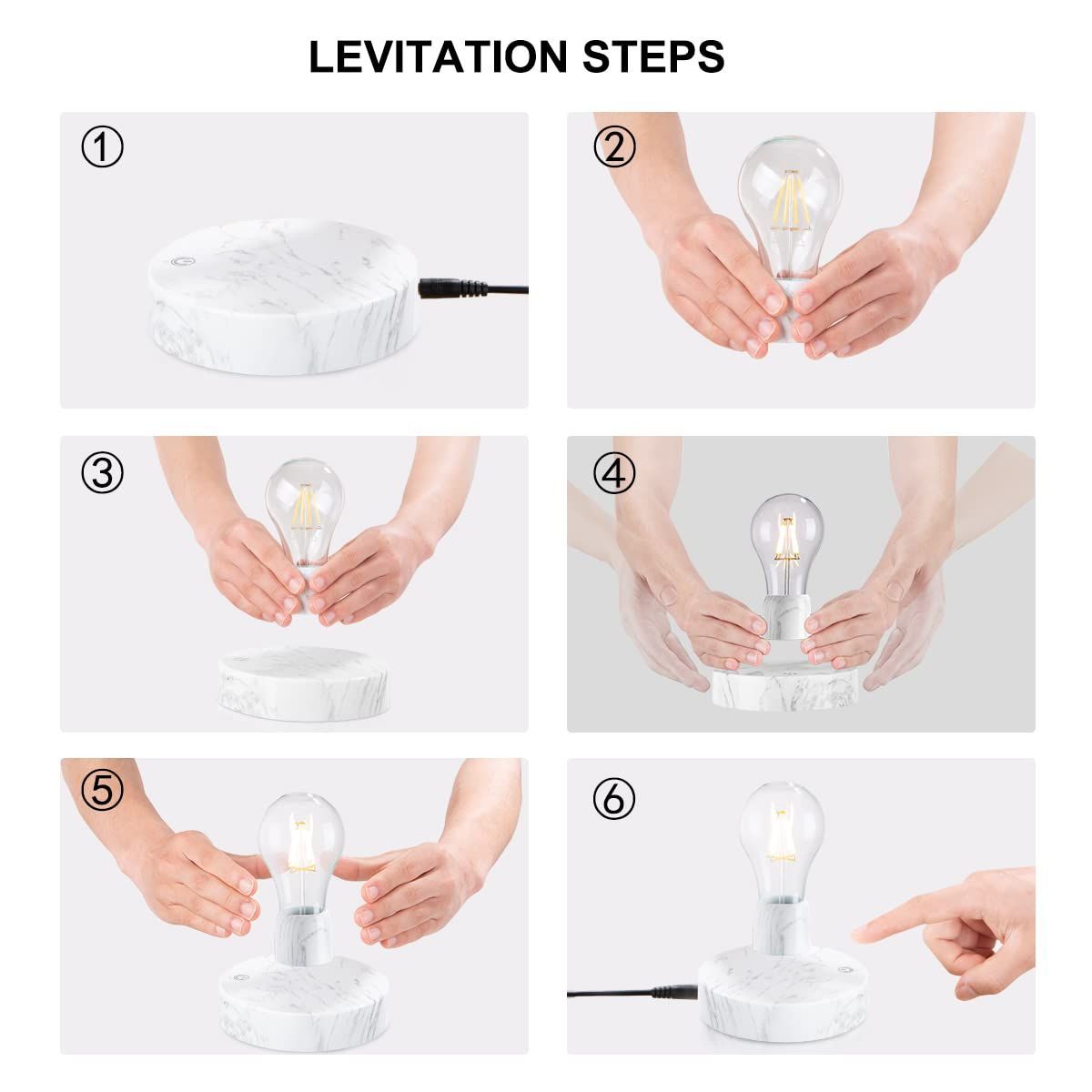 LEVITATION STEPS

①

②

③

④

⑤

⑥