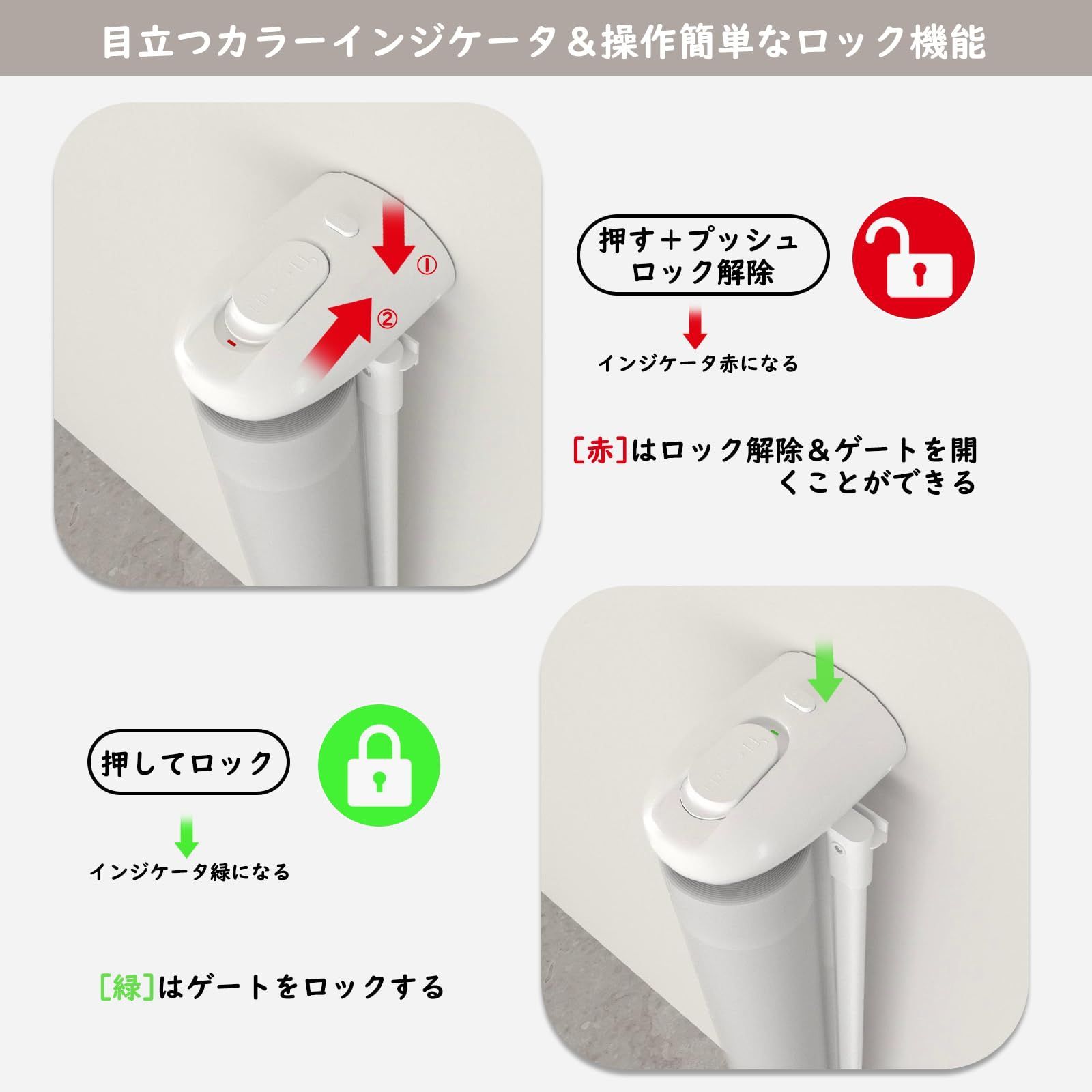 目立つカラーインジケータ＆操作簡単なロック機能

①

②

押す＋プッシュ
ロック解除

インジケータ赤になる

[赤]はロック解除＆ゲートを開くことができる

押してロック

インジケータ緑になる

[緑]はゲートをロックする