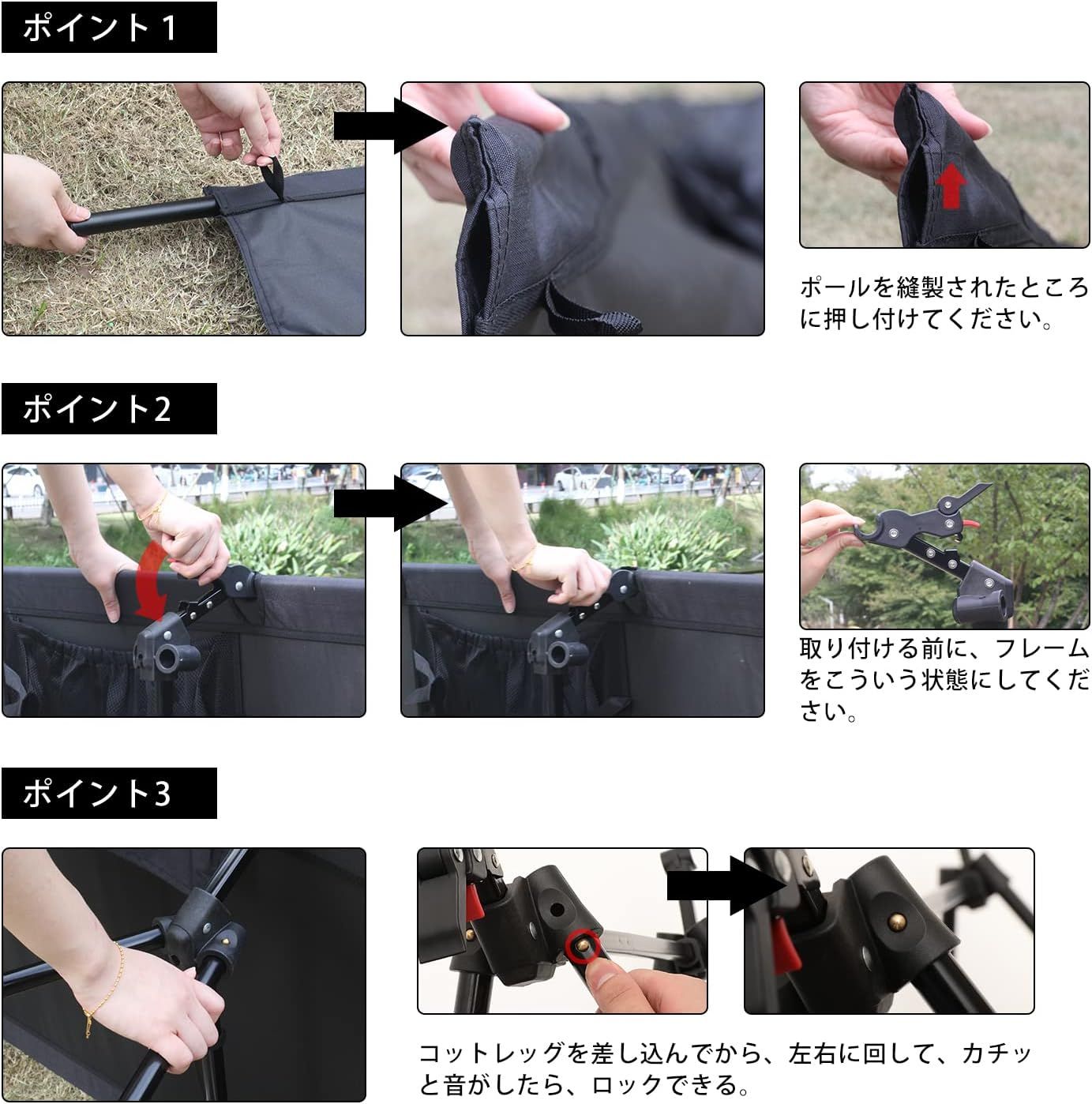 ポイント１

ポールを縫製されたところに押し付けてください。

ポイント2

取り付ける前に、フレームをこういう状態にしてください。

ポイント3

コットレッグを差し込んでから、左右に回して、カチッと音がしたら、ロックできる。