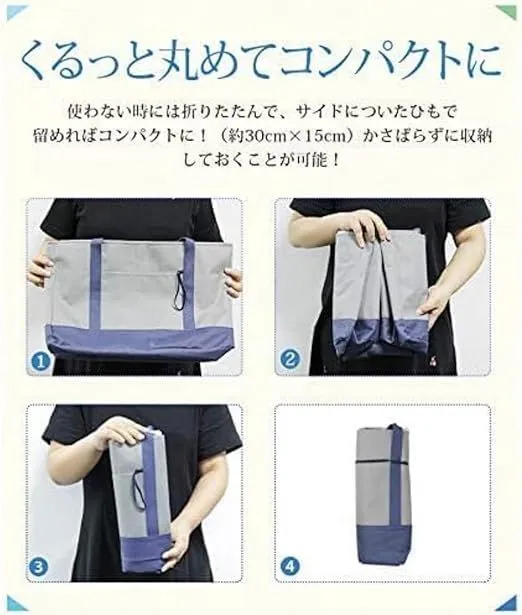 くるっと丸めてコンパクトに

使わない時には折りたたんで、サイドについたひもで留めればコンパクトに！（約30cm×15cm）かさばらずに収納しておくことが可能！

1

2

3

4