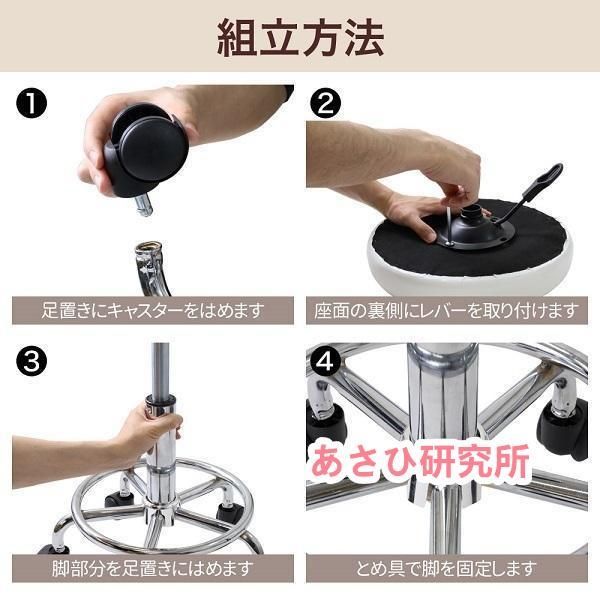 組立方法

❶

足置きにキャスターをはめます

❷

座面の裏側にレバーを取り付けます

❸

脚部分を足置きにはめます

❹

あさひ研究所

とめ具で脚を固定します