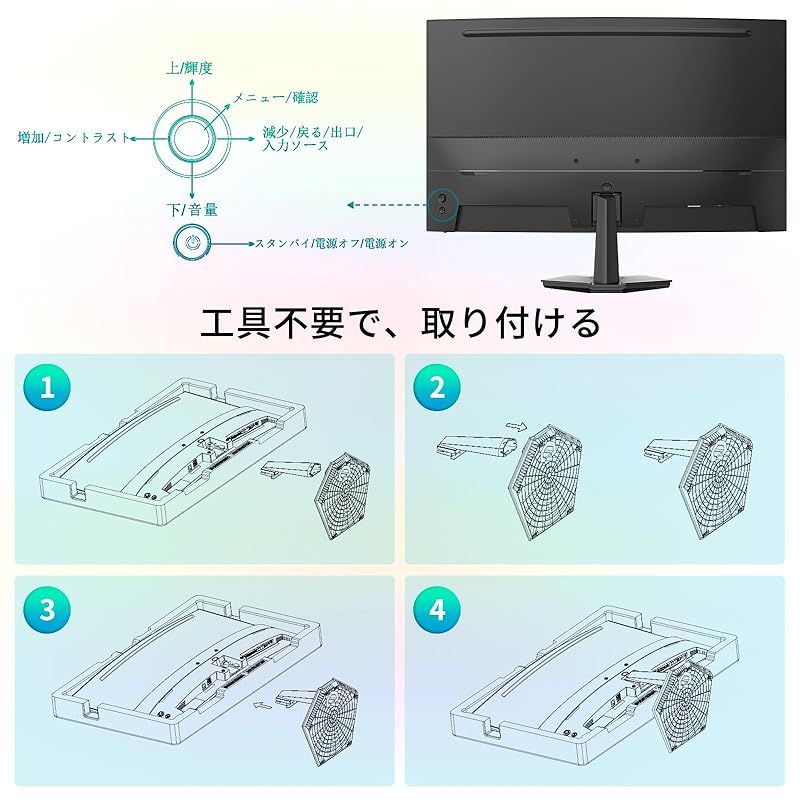 上/輝度

メニュー/確認

増加/コントラスト

減少/戻る/出口/入力ソース

下/音量

スタンバイ/電源オフ/電源オン

工具不要で、取り付ける

1

2

3

4