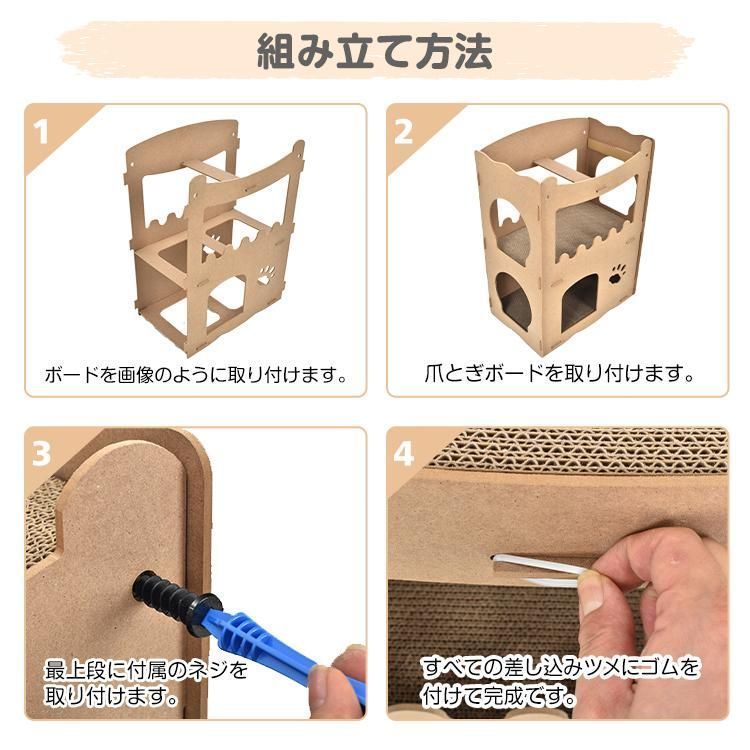 組み立て方法

1
ボードを画像のように取り付けます。

2
爪とぎボードを取り付けます。

3
最上段に付属のネジを取り付けます。

4
すべての差し込みツメにゴムを付けて完成です。