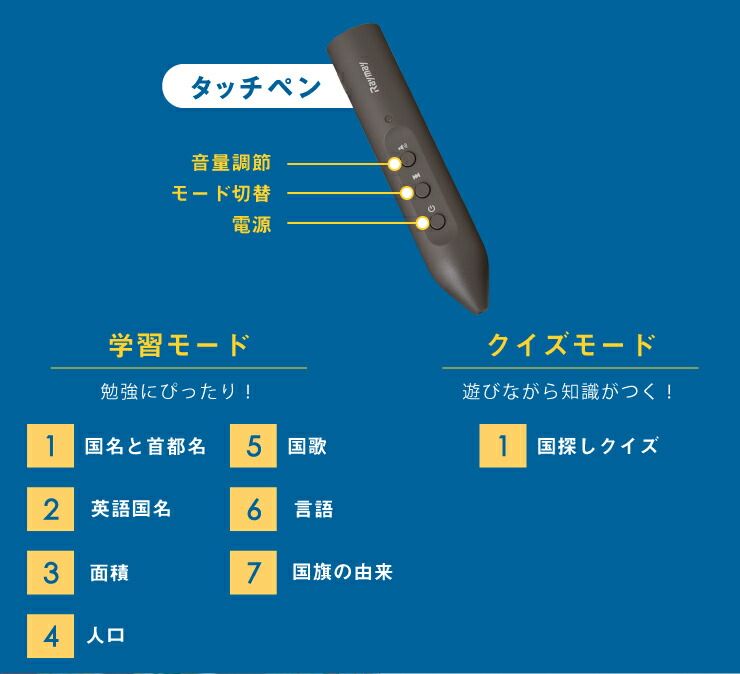 タッチペン

Raymay

音量調節
モード切替
電源

学習モード

勉強にぴったり！

1 国名と首都名
2 英語国名
3 面積
4 人口
5 国歌
6 言語
7 国旗の由来

クイズモード

遊びながら知識がつく！

1 国探しクイズ