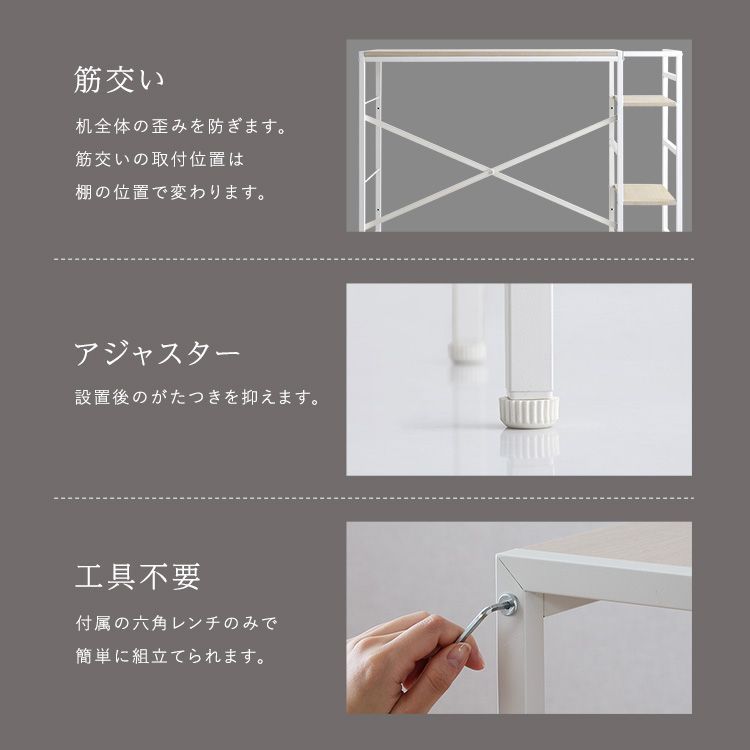 筋交い

机全体の歪みを防ぎます。
筋交いの取付位置は
棚の位置で変わります。

アジャスター

設置後のがたつきを抑えます。

工具不要

付属の六角レンチのみで
簡単に組立てられます。