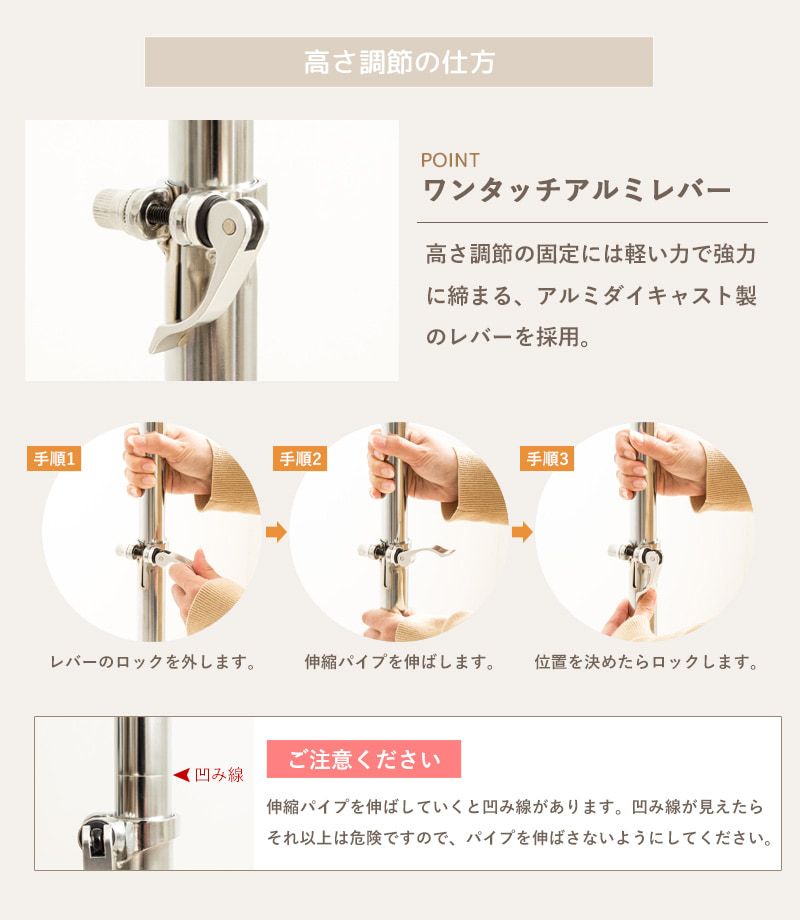 高さ調節の仕方

POINT
ワンタッチアルミレバー

高さ調節の固定には軽い力で強力に締まる、アルミダイキャスト製のレバーを採用。

手順1
レバーのロックを外します。

手順2
伸縮パイプを伸ばします。

手順3
位置を決めたらロックします。

凹み線

ご注意ください

伸縮パイプを伸ばしていくと凹み線があります。凹み線が見えたらそれ以上は危険ですので、パイプを伸ばさないようにしてください。