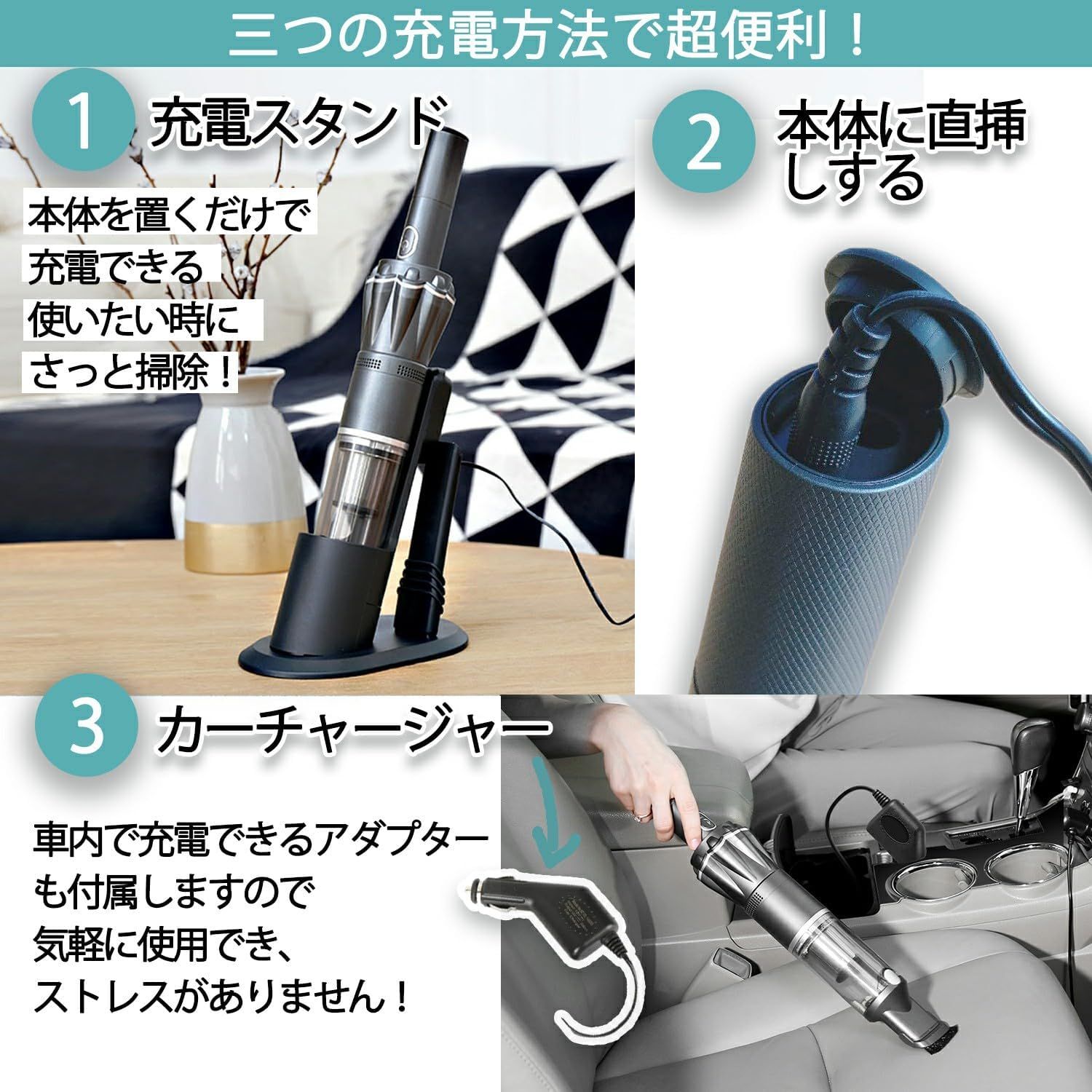 三つの充電方法で超便利！

1 充電スタンド

本体を置くだけで
充電できる
使いたい時に
さっと掃除！

2 本体に直挿しする

3 カーチャージャー

車内で充電できるアダプターも付属しますので
気軽に使用でき、
ストレスがありません！