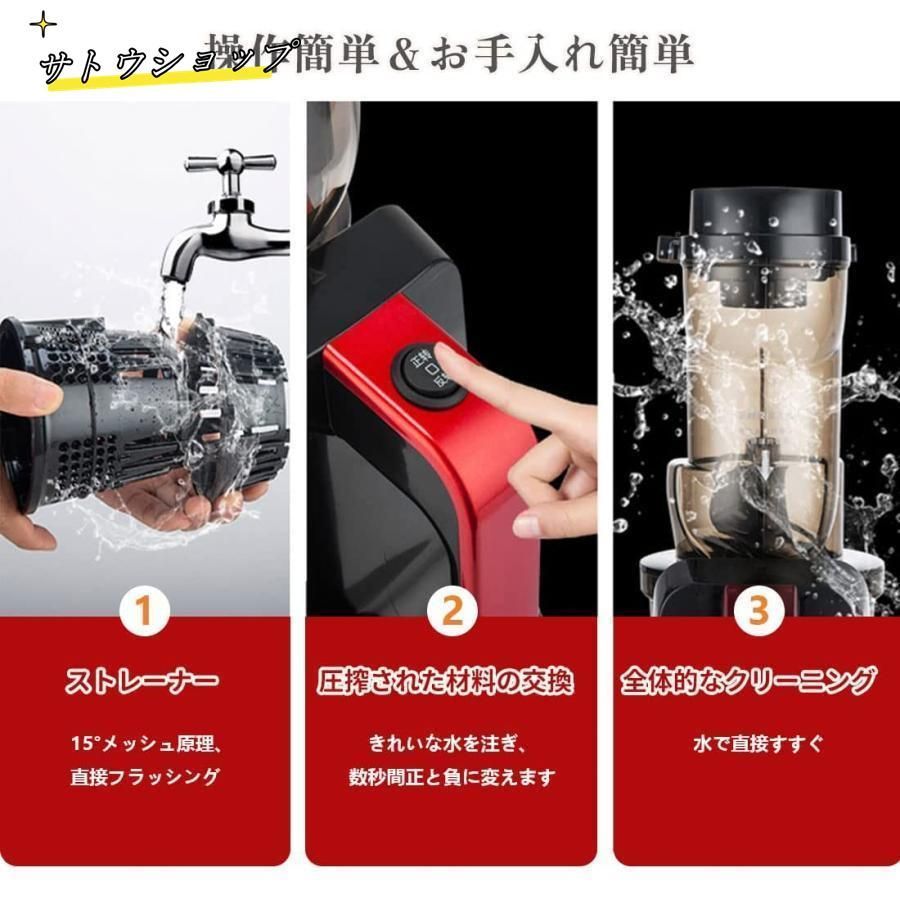 サトウショップ

操作簡単＆お手入れ簡単

1

ストレーナー

15°メッシュ原理、直接フラッシング

2

圧搾された材料の交換

きれいな水を注ぎ、数秒間正と負に変えます

3

全体的なクリーニング

水で直接すすぐ