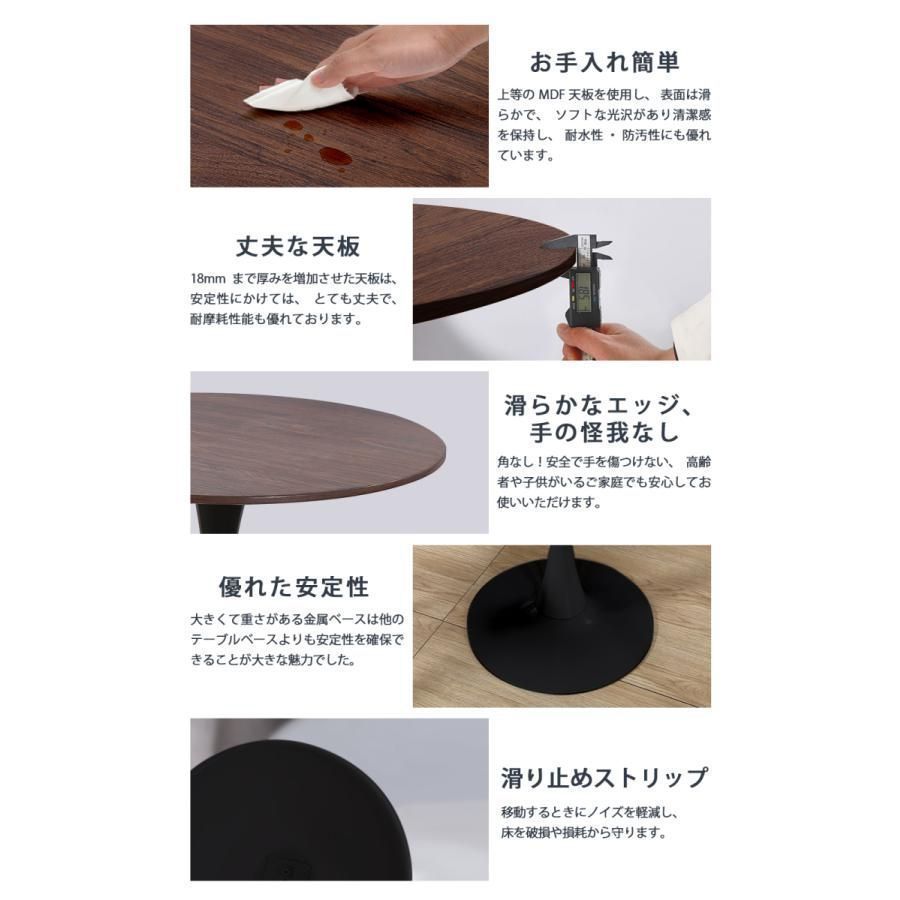 お手入れ簡単

上等の MDF 天板を使用し、表面は滑らかで、 ソフトな光沢があり清潔感を保持し、 耐水性 ・ 防汚性にも優れています。

丈夫な天板

18mm まで厚みを増加させた天板は、安定性にかけては、 とても丈夫で、耐摩耗性能も優れております。

滑らかなエッジ、手の怪我なし

角なし！安全で手を傷つけない、 高齢者や子供がいるご家庭でも安心してお使いいただけます。

優れた安定性

大きくて重さがある金属ベースは他のテーブルベースよりも安定性を確保できることが大きな魅力でした。

滑り止めストリップ

移動するときにノイズを軽減し、床を破損や損耗から守ります。