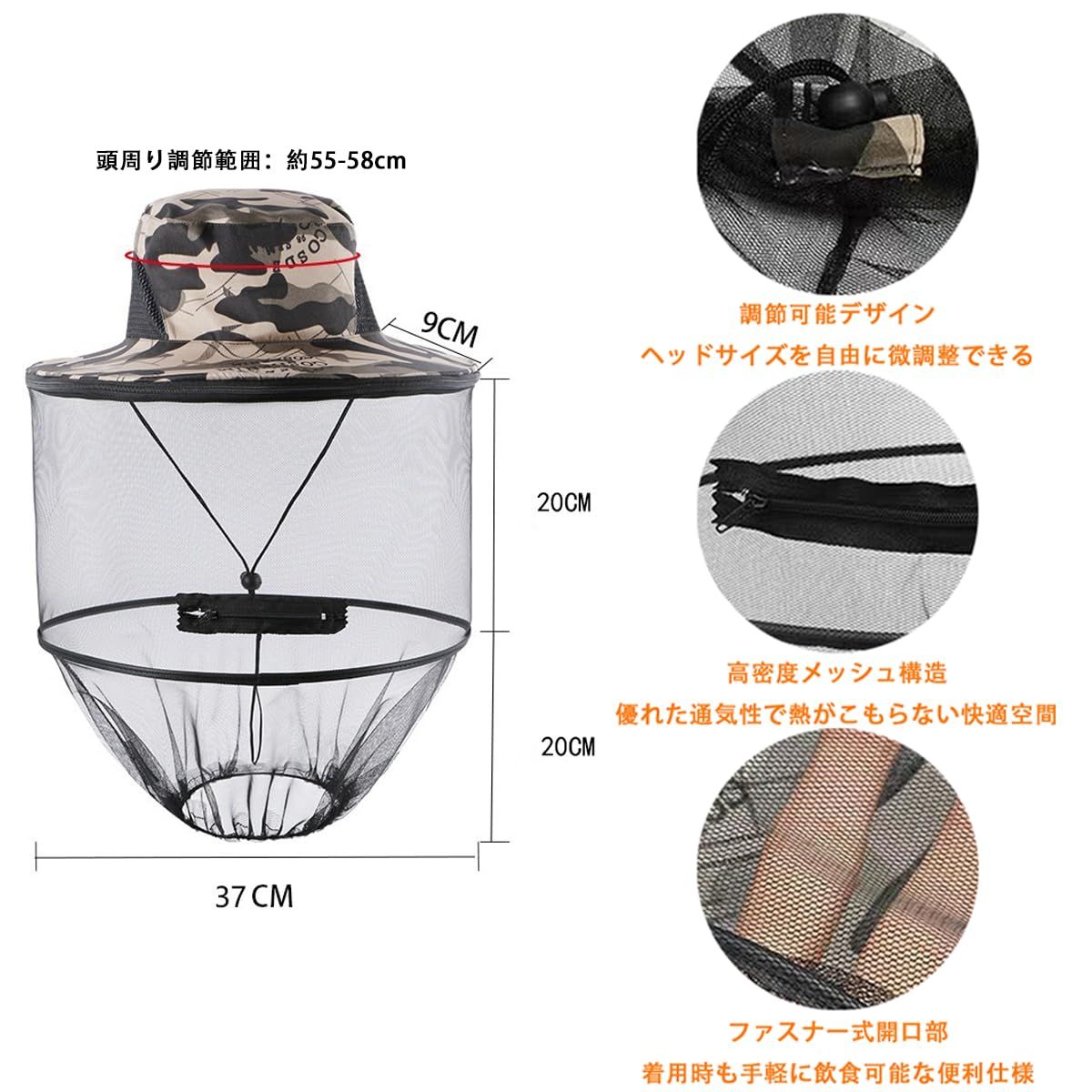 頭周り調節範囲：約55-58cm

9CM

20CM

20CM

37CM

調節可能デザイン
ヘッドサイズを自由に微調整できる

高密度メッシュ構造
優れた通気性で熱がこもらない快適空間

ファスナー式開口部
着用時も手軽に飲食可能な便利仕様