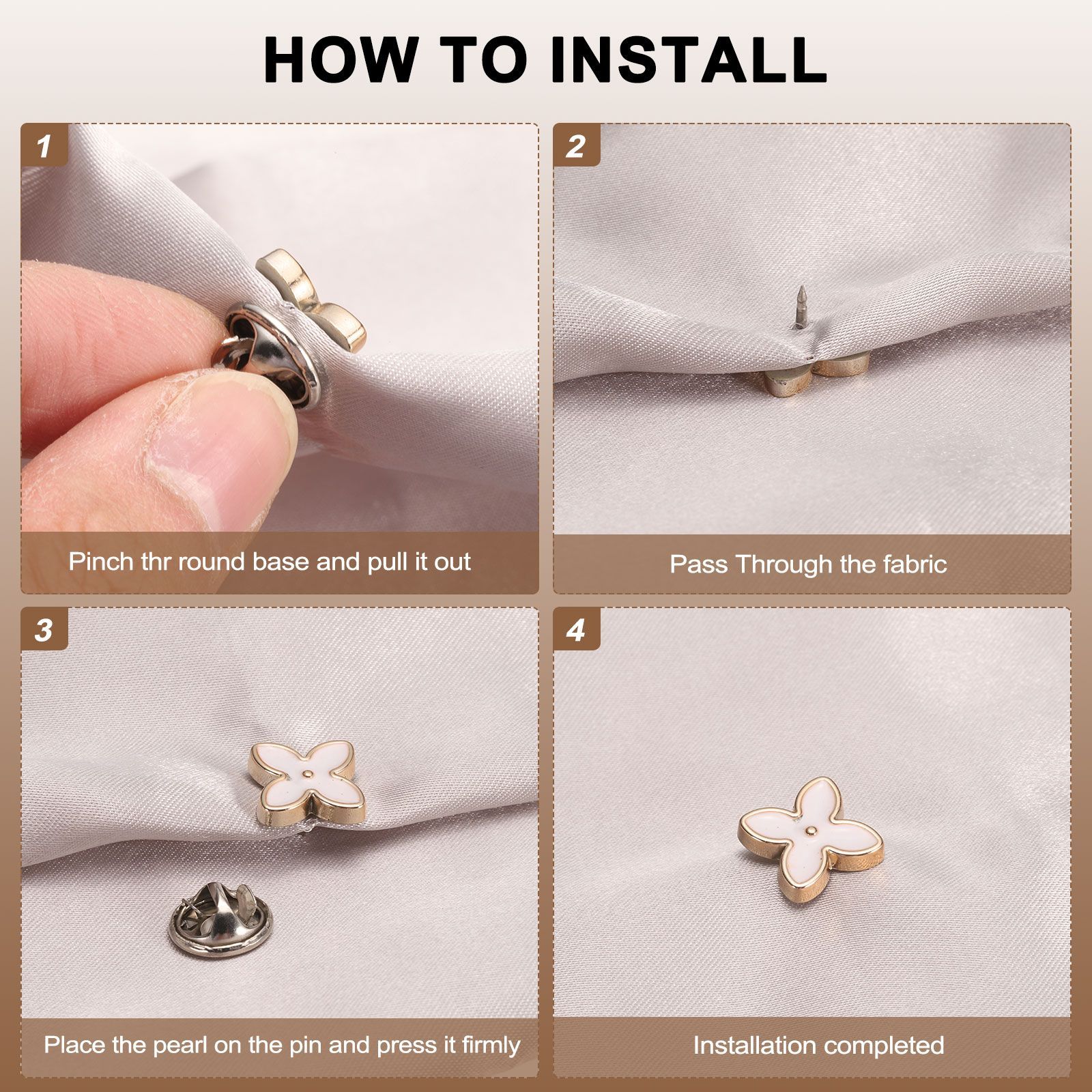 HOW TO INSTALL

1

Pinch thr round base and pull it out

2

Pass Through the fabric

3

Place the pearl on the pin and press it firmly

4

Installation completed