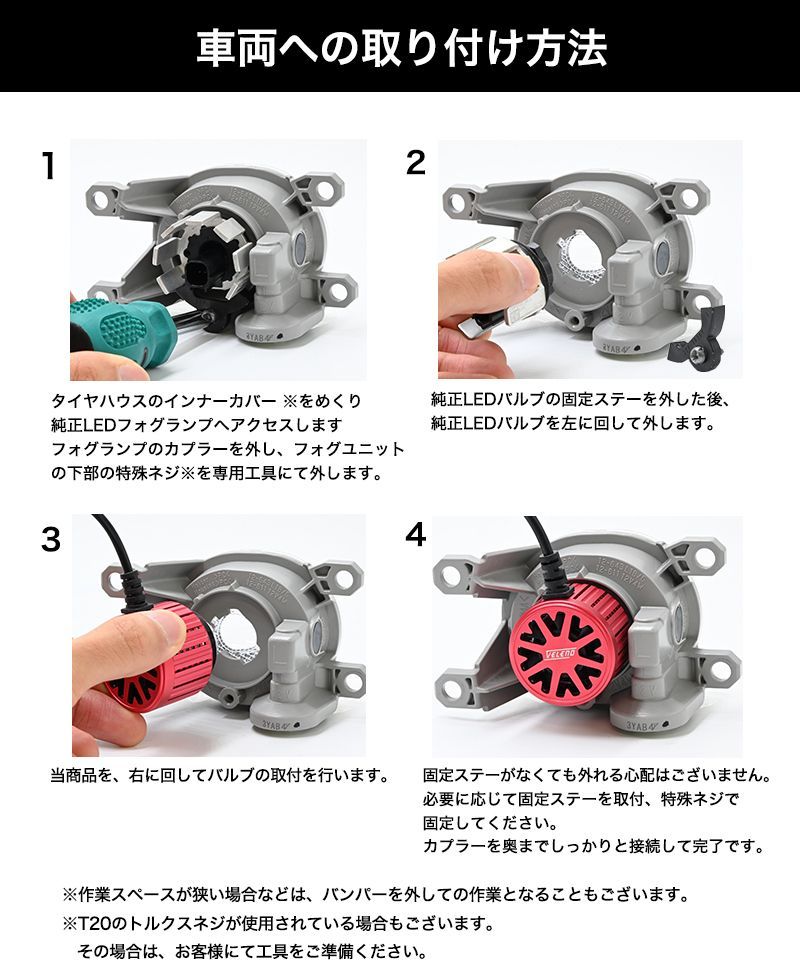 車両への取り付け方法

1

タイヤハウスのインナーカバー ※をめくり
純正LEDフォグランプへアクセスします
フォグランプのカプラーを外し、フォグユニットの下部の特殊ネジ※を専用工具にて外します。

2

純正LEDバルブの固定ステーを外した後、
純正LEDバルブを左に回して外します。

3

当商品を、右に回してバルブの取付を行います。

4

VELENO

固定ステーがなくても外れる心配はございません。
必要に応じて固定ステーを取付、特殊ネジで固定してください。
カプラーを奥までしっかりと接続して完了です。

※作業スペースが狭い場合などは、バンパーを外しての作業となることもございます。
※T20のトルクスネジが使用されている場合もございます。
その場合は、お客様にて工具をご準備ください。