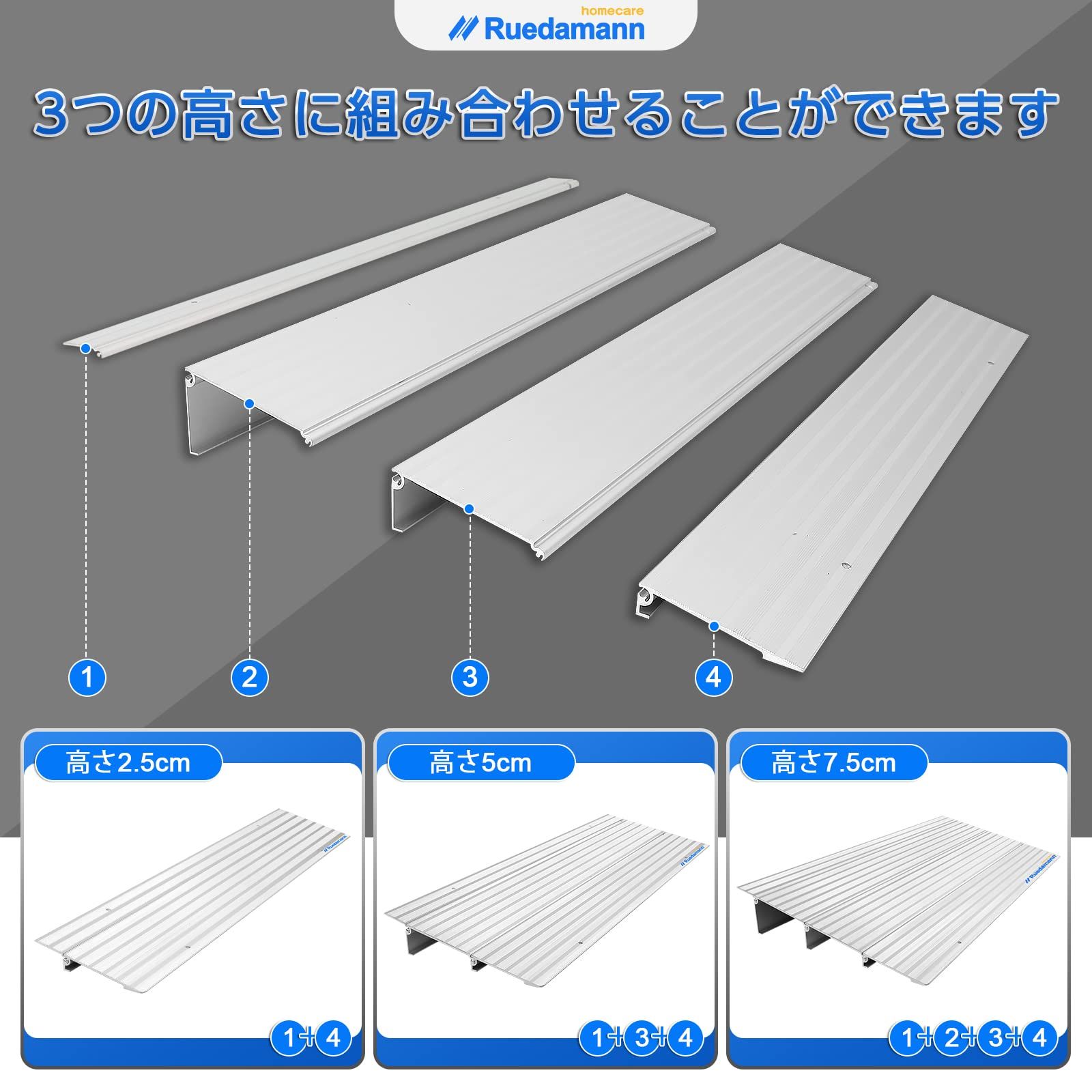 homecare
Ruedamann

3つの高さに組み合わせることができます

1
2
3
4

高さ2.5cm
Ruedamann
1+4

高さ5cm
Ruedamann
1+3+4

高さ7.5cm
Ruedamann
1+2+3+4