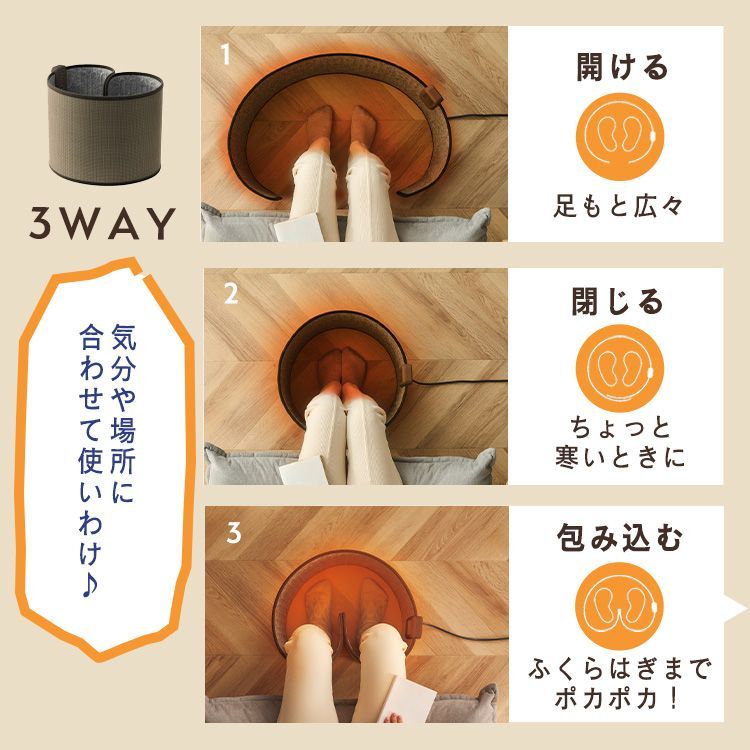 3WAY

気分や場所に合わせて使いわけ♪

1

開ける

足もと広々

2

閉じる

ちょっと寒いときに

3

包み込む

ふくらはぎまでポカポカ！