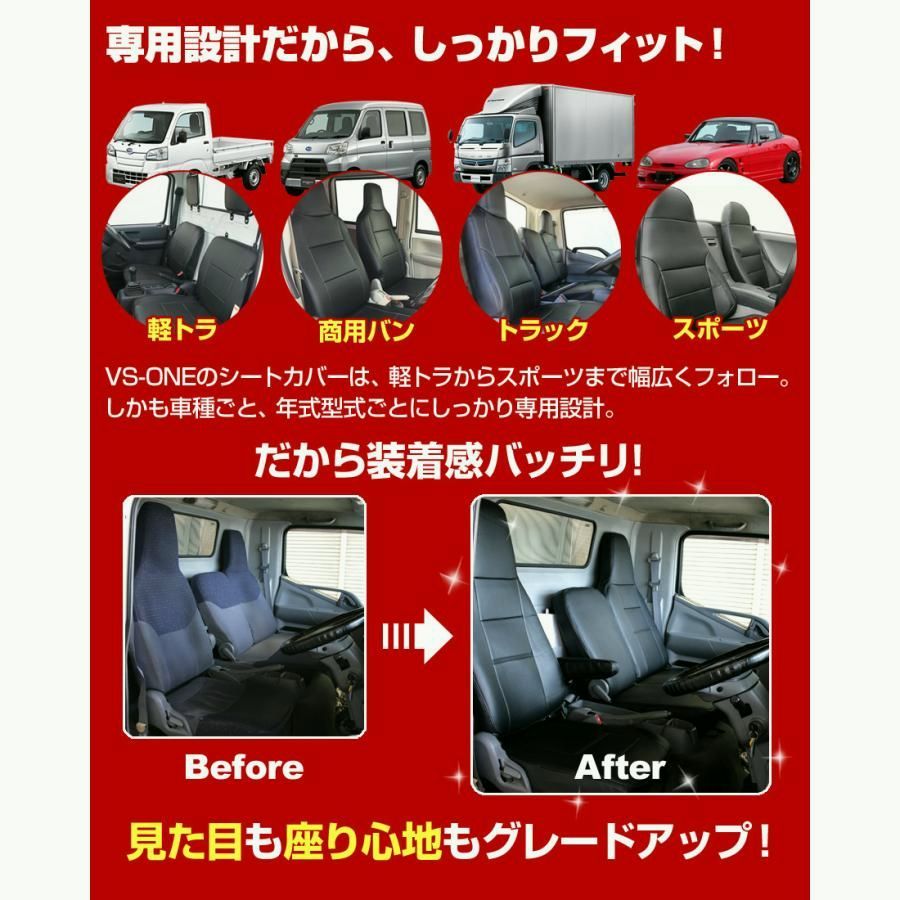 専用設計だから、しっかりフィット!

軽トラ

商用バン

トラック

スポーツ

VS-ONEのシートカバーは、軽トラからスポーツまで幅広くフォロー。しかも車種ごと、年式型式ごとにしっかり専用設計。

だから装着感バッチリ!

Before

After

見た目も座り心地もグレードアップ!