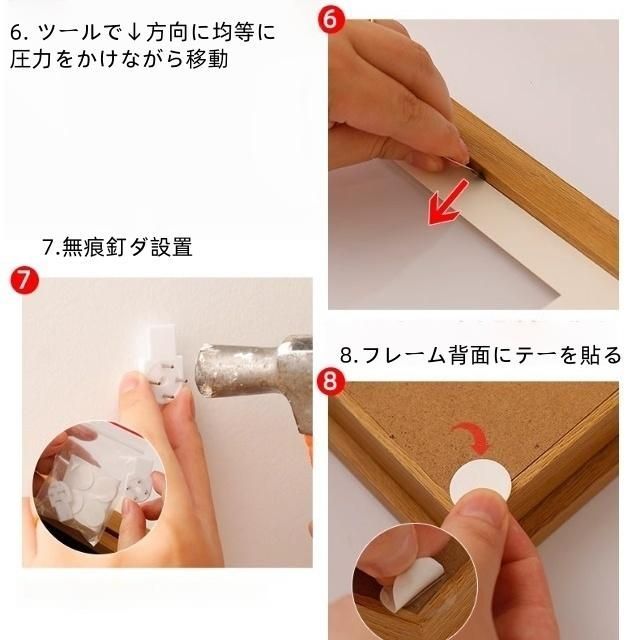 6. ツールで↓方向に均等に圧力をかけながら移動

6

7.無痕釘ダ設置

7

8.フレーム背面にテーを貼る

8