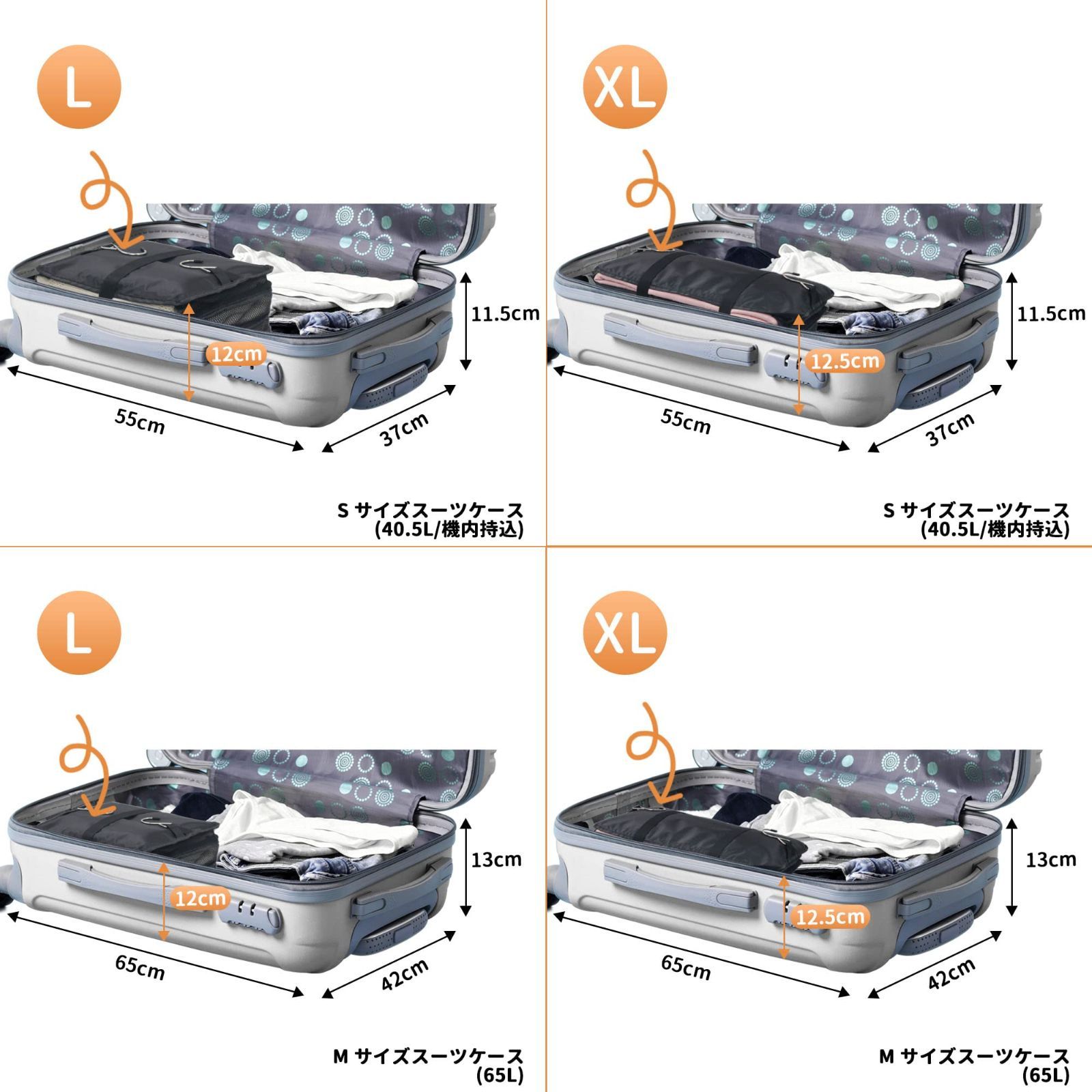 L

11.5cm

12cm

55cm

37cm

S サイズスーツケース
(40.5L/機内持込)

XL

11.5cm

12.5cm

55cm

37cm

S サイズスーツケース
(40.5L/機内持込)

L

13cm

12cm

65cm

42cm

M サイズスーツケース
(65L)

XL

13cm

12.5cm

65cm

42cm

M サイズスーツケース
(65L)