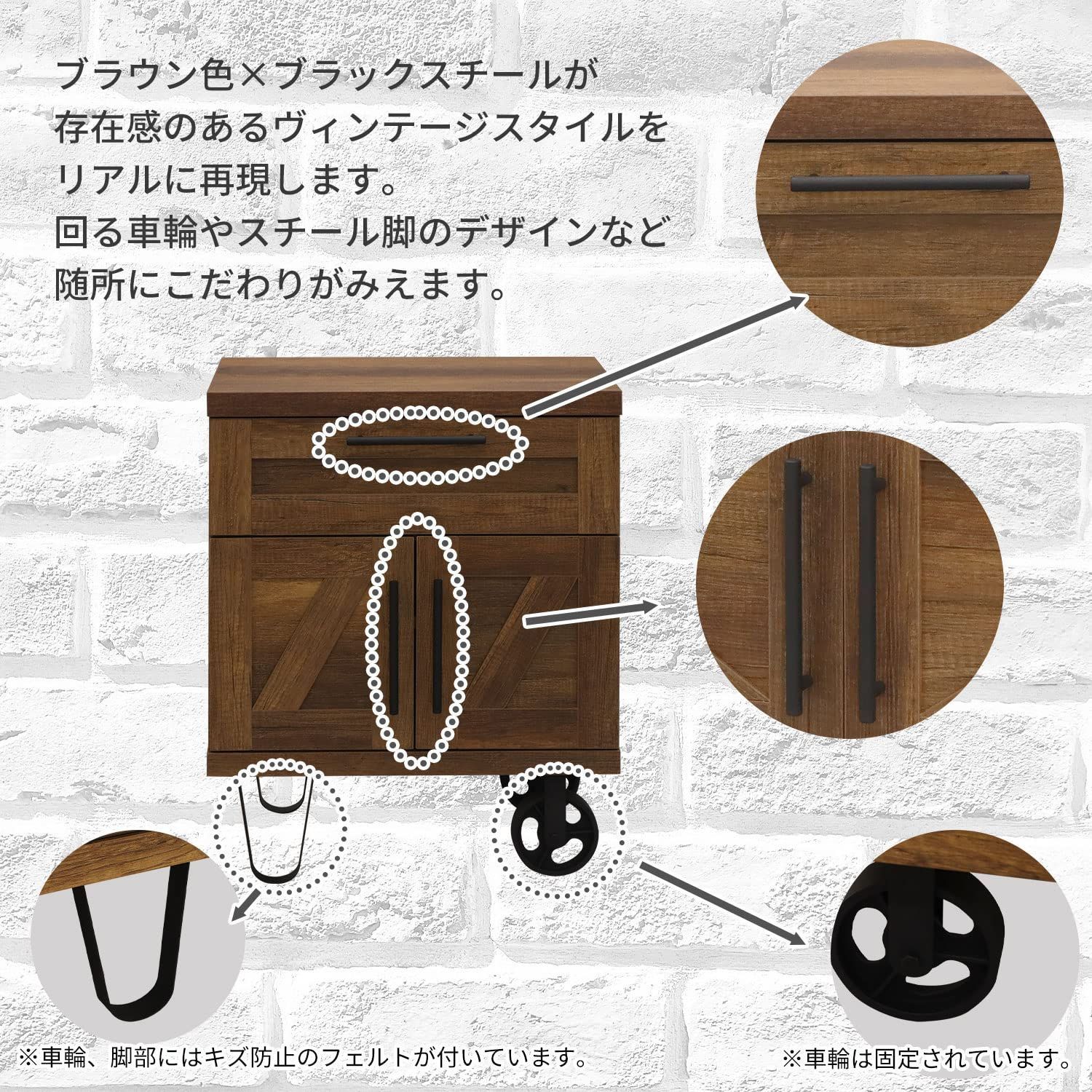 ブラウン色×ブラックスチールが
存在感のあるヴィンテージスタイルを
リアルに再現します。
回る車輪やスチール脚のデザインなど
随所にこだわりがみえます。

※車輪、脚部にはキズ防止のフェルトが付いています。

※車輪は固定されています。