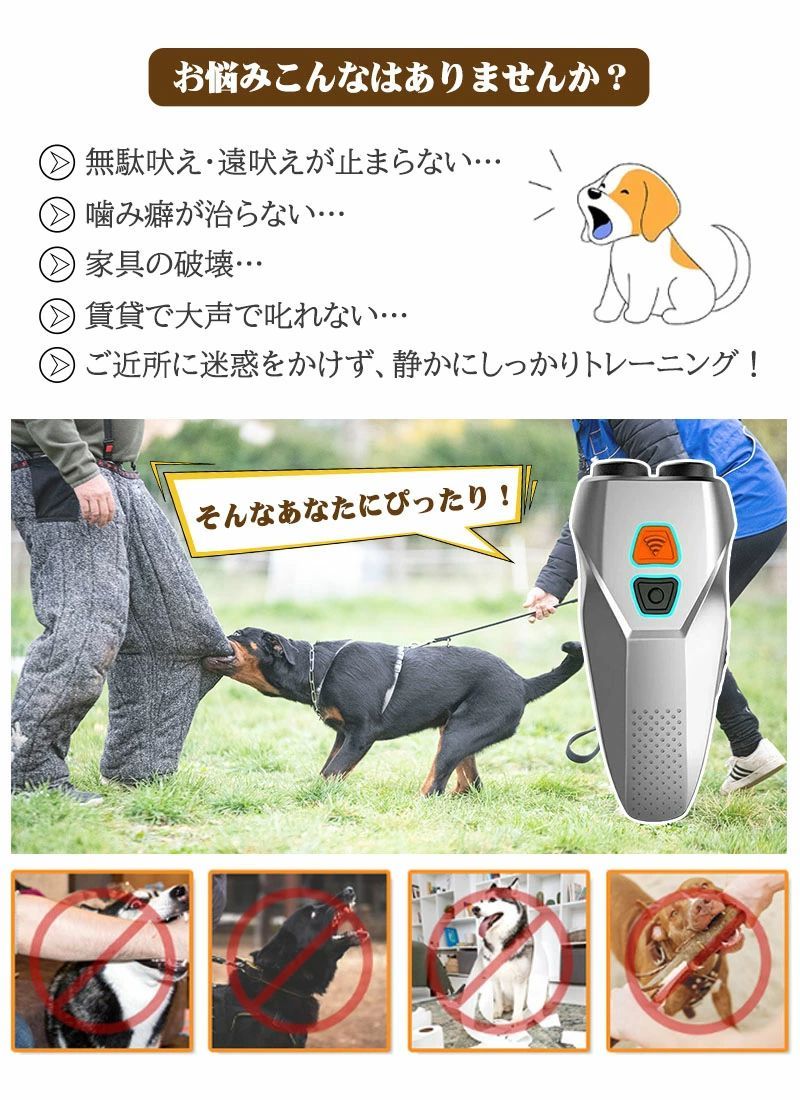 お悩みこんなはありませんか？

無駄吠え・遠吠えが止まらない…

噛み癖が治らない…

家具の破壊…

賃貸で大声で叱れない…

ご近所に迷惑をかけず、静かにしっかりトレーニング！

そんなあなたにぴったり！