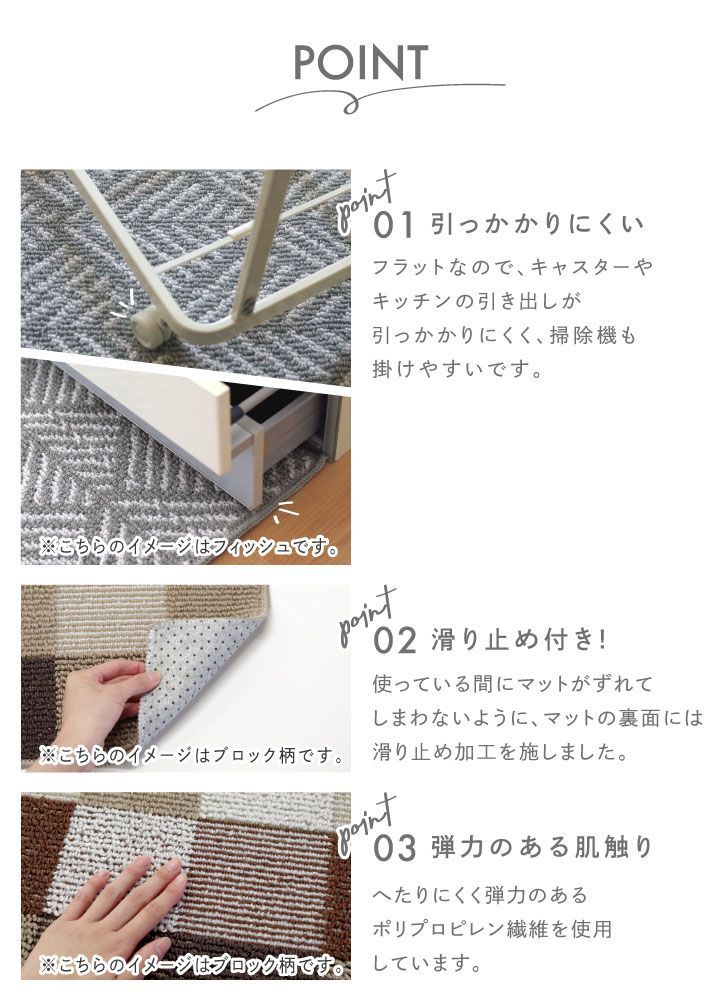 POINT

※こちらのイメージはフィッシュです。

point
01 引っかかりにくい

フラットなので、キャスターやキッチンの引き出しが引っかかりにくく、掃除機も掛けやすいです。

※こちらのイメージはブロック柄です。

point
02 滑り止め付き!

使っている間にマットがずれてしまわないように、マットの裏面には滑り止め加工を施しました。

※こちらのイメージはブロック柄です。

point
03 弾力のある肌触り

へたりにくく弾力のあるポリプロピレン繊維を使用しています。