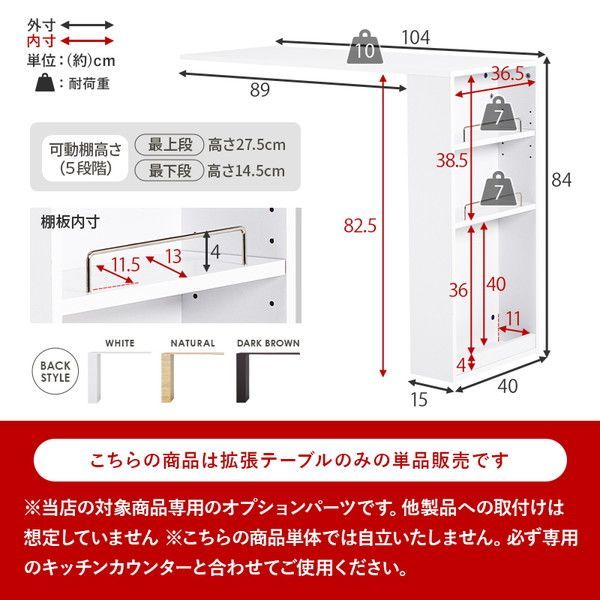 外寸
内寸
単位：(約)cm
：耐荷重

104
10
89
36.5
7
38.5
7
84
82.5
36
40
11
4
15
40

可動棚高さ
(5段階)
最上段 高さ27.5cm
最下段 高さ14.5cm

棚板内寸
11.5
13
4

BACK STYLE
WHITE
NATURAL
DARK BROWN

こちらの商品は拡張テーブルのみの単品販売です

※当店の対象商品専用のオプションパーツです。他製品への取付けは想定していません ※こちらの商品単体では自立いたしません。必ず専用のキッチンカウンターと合わせてご使用ください。