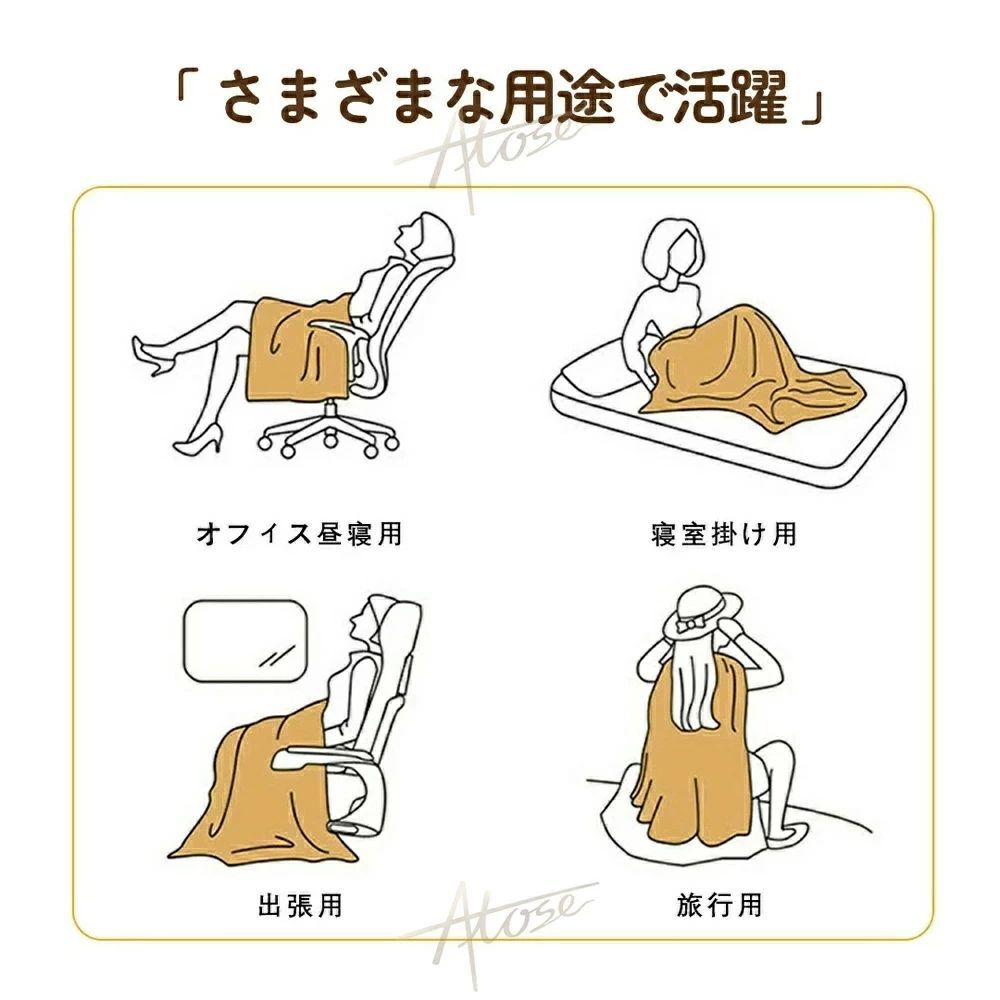 「さまざまな用途で活躍」

Atose

オフィス昼寝用

寝室掛け用

出張用

旅行用

Atose