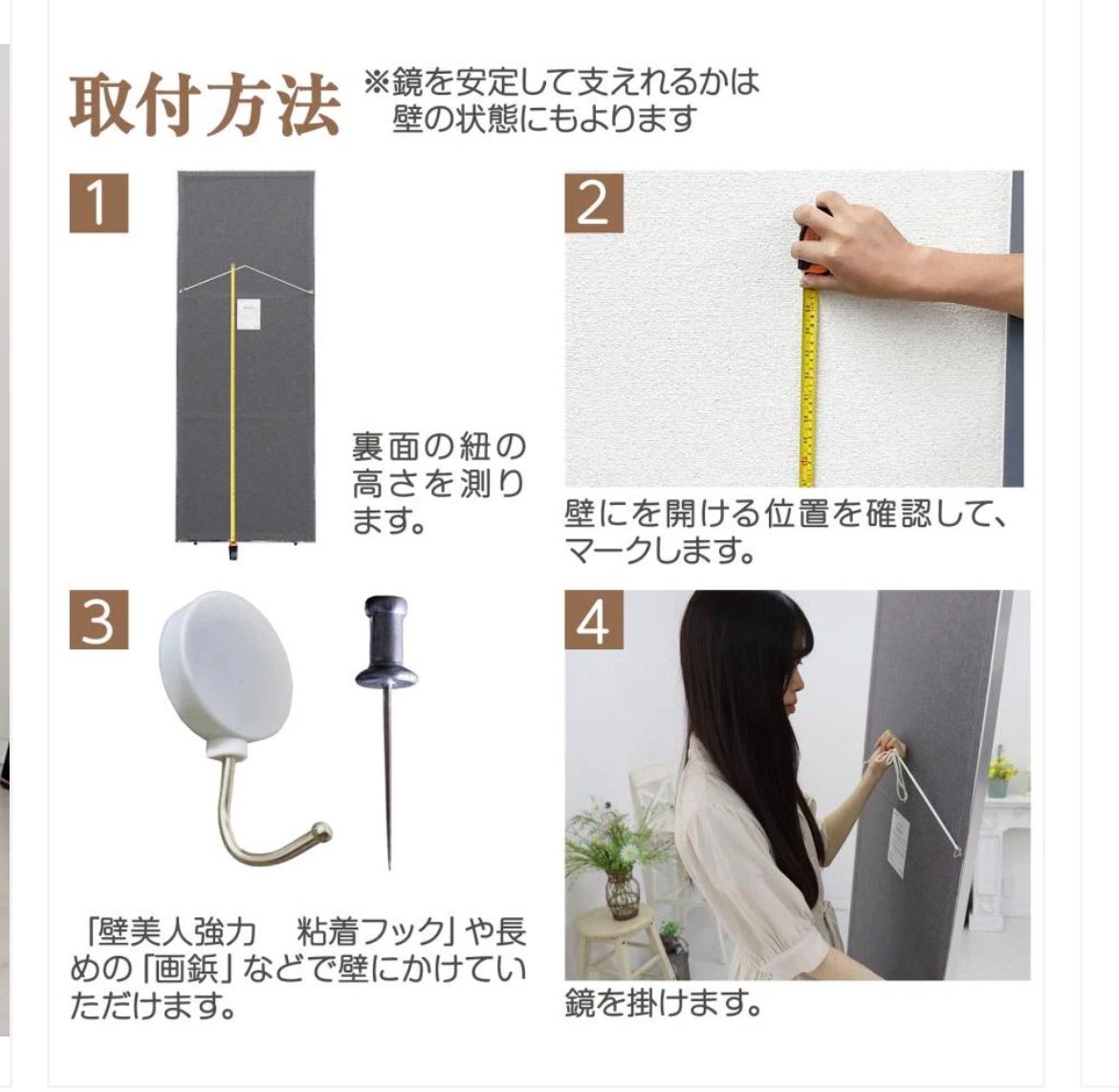 取付方法

※鏡を安定して支えれるかは壁の状態にもよります

1

裏面の紐の高さを測ります。

2

壁にを開ける位置を確認して、マークします。

3

「壁美人強力　粘着フック」や長めの「画鋲」などで壁にかけていただけます。

4

鏡を掛けます。