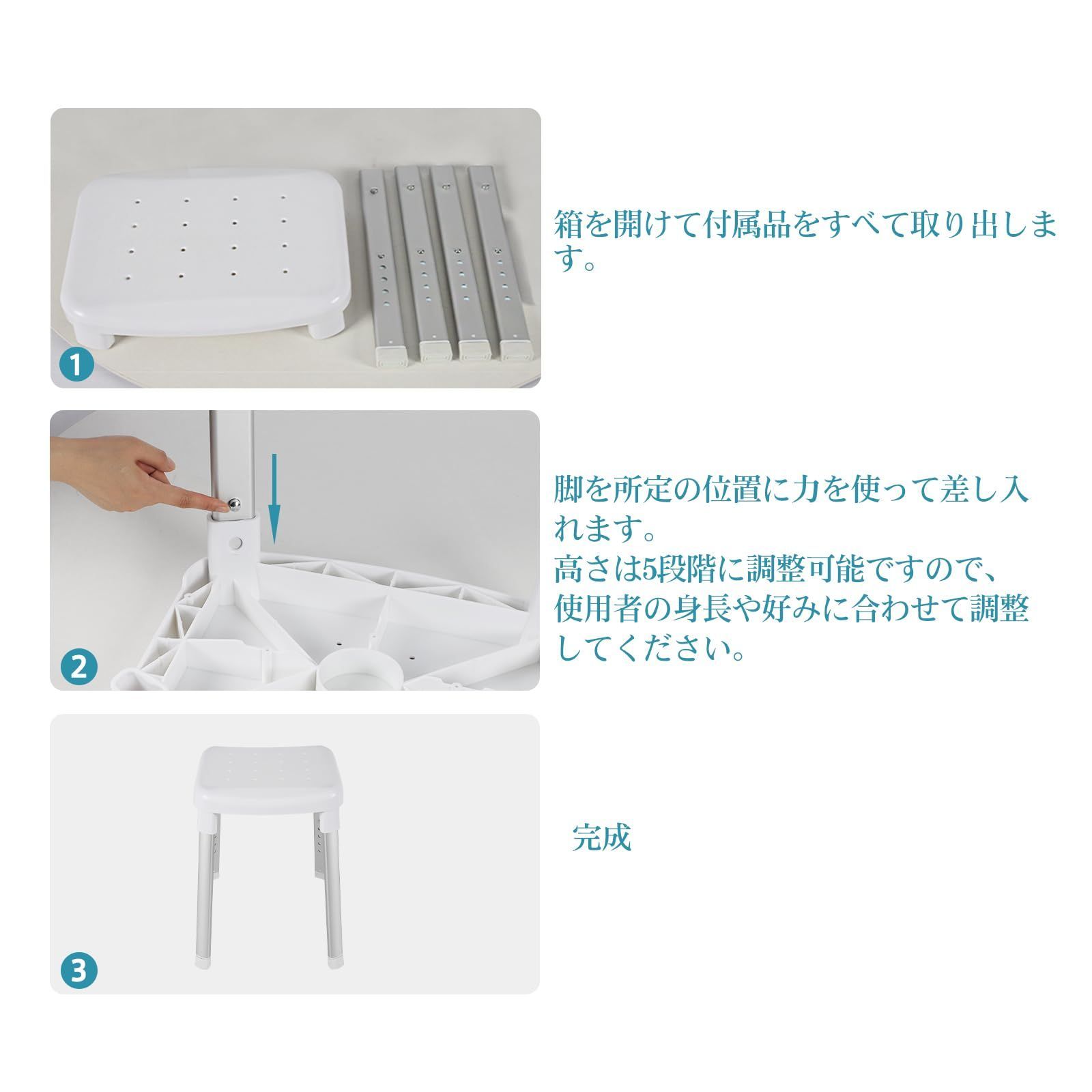 1

箱を開けて付属品をすべて取り出します。

2

脚を所定の位置に力を使って差し入れます。
高さは5段階に調整可能ですので、使用者の身長や好みに合わせて調整してください。

3

完成