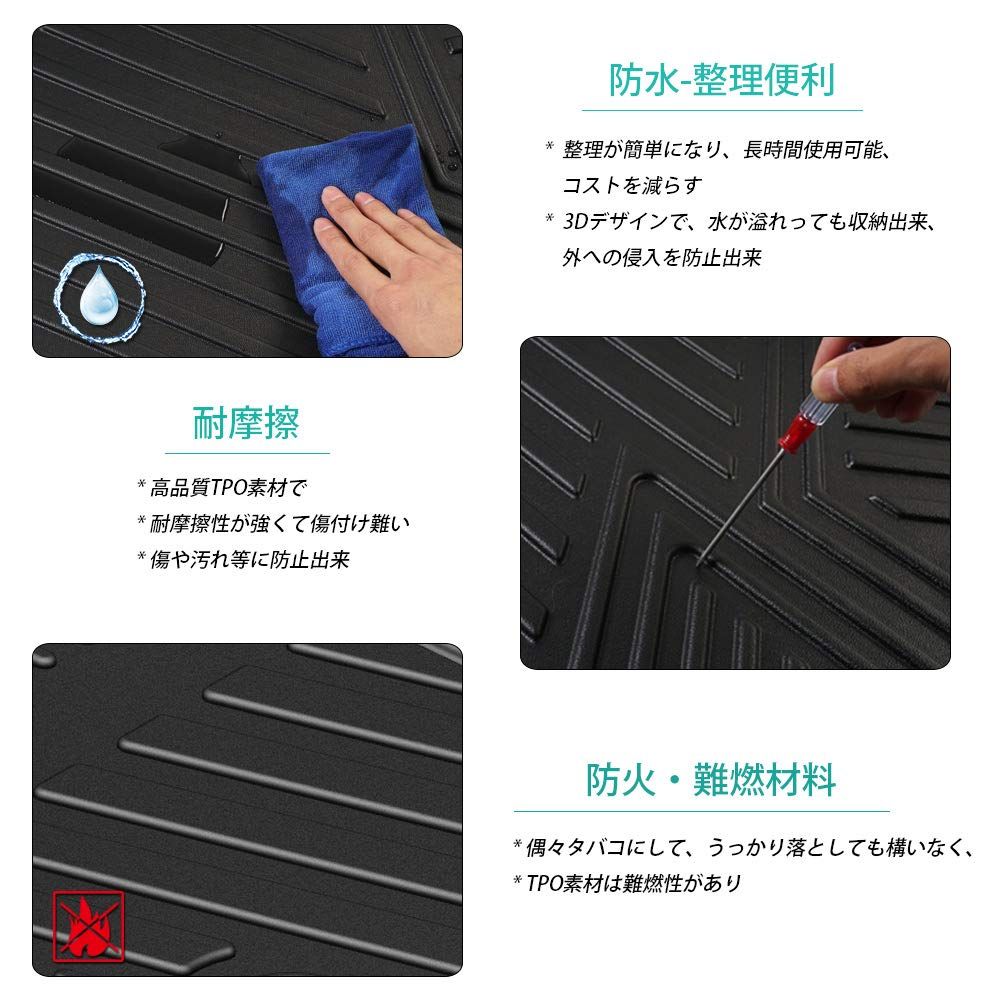 防水-整理便利

* 整理が簡単になり、長時間使用可能、コストを減らす

* 3Dデザインで、水が溢れっても収納出来、外への侵入を防止出来

耐摩擦

* 高品質TPO素材で

* 耐摩擦性が強くて傷付け難い

* 傷や汚れ等に防止出来

防火・難燃材料

* 偶々タバコにして、うっかり落としても構いなく、

* TPO素材は難燃性があり