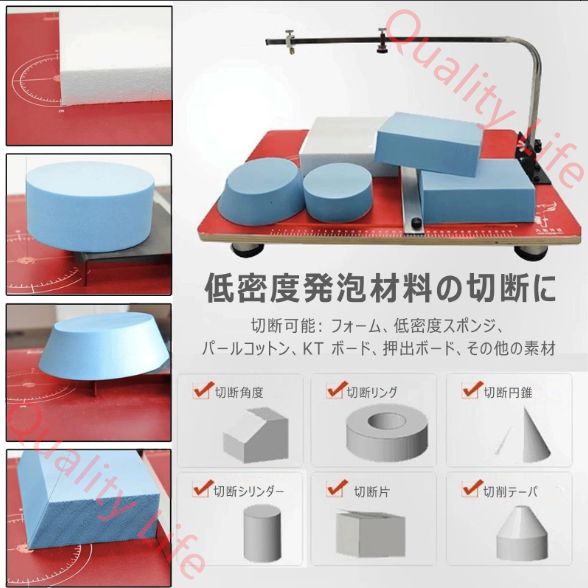 Quality Life

低密度発泡材料の切断に

切断可能：フォーム、低密度スポンジ、パールコットン、KT ボード、押出ボード、その他の素材

切断角度

切断リング

切断円錐

切断シリンダー

切断片

切削テーパ

Quality Life