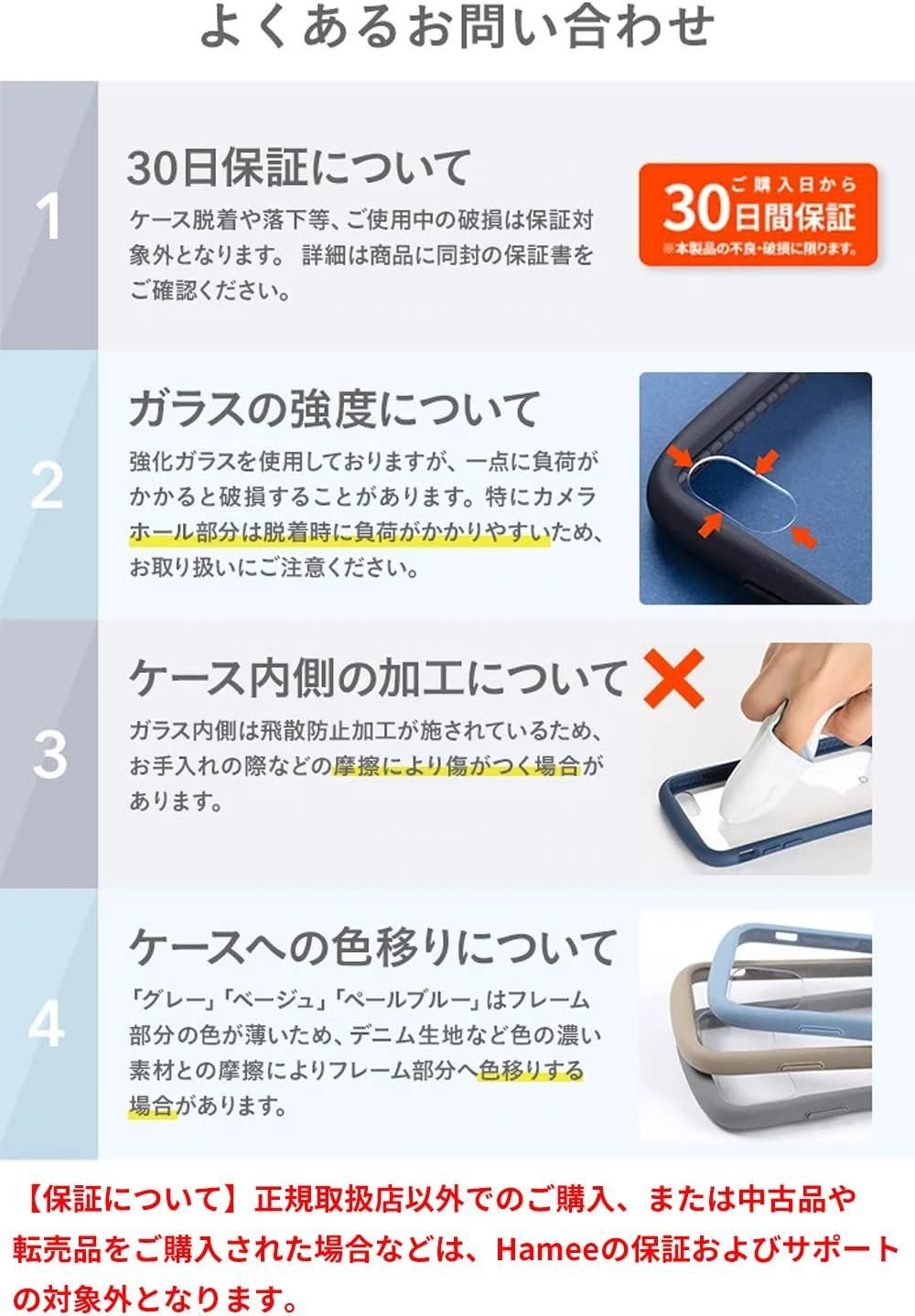 よくあるお問い合わせ

1

30日保証について

ケース脱着や落下等、ご使用中の破損は保証対象外となります。 詳細は商品に同封の保証書をご確認ください。

ご購入日から
30日間保証
※本製品の不良・破損に限ります。

2

ガラスの強度について

強化ガラスを使用しておりますが、一点に負荷がかかると破損することがあります。特にカメラホール部分は脱着時に負荷がかかりやすいため、お取り扱いにご注意ください。

3

ケース内側の加工について

ガラス内側は飛散防止加工が施されているため、お手入れの際などの摩擦により傷がつく場合があります。

4

ケースへの色移りについて

「グレー」「ベージュ」「ペールブルー」はフレーム部分の色が薄いため、デニム生地など色の濃い素材との摩擦によりフレーム部分へ色移りする場合があります。

【保証について】正規取扱店以外でのご購入、または中古品や転売品をご購入された場合などは、Hameeの保証およびサポートの対象外となります。