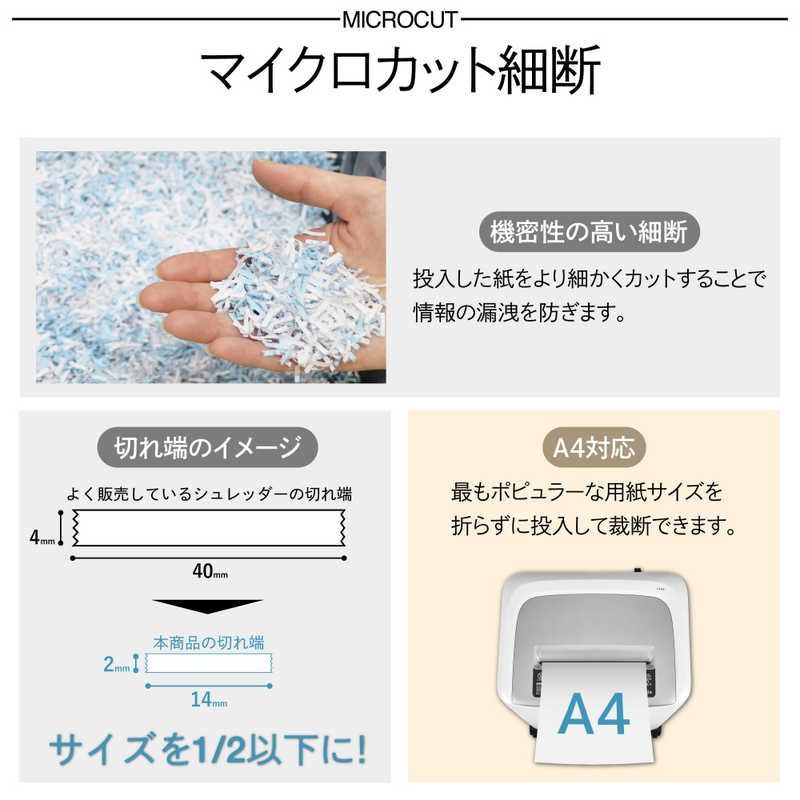 MICROCUT

マイクロカット細断

機密性の高い細断

投入した紙をより細かくカットすることで情報の漏洩を防ぎます。

切れ端のイメージ

よく販売しているシュレッダーの切れ端

4mm

40mm

本商品の切れ端

2mm

14mm

サイズを1/2以下に!

A4対応

最もポピュラーな用紙サイズを折らずに投入して裁断できます。

A4