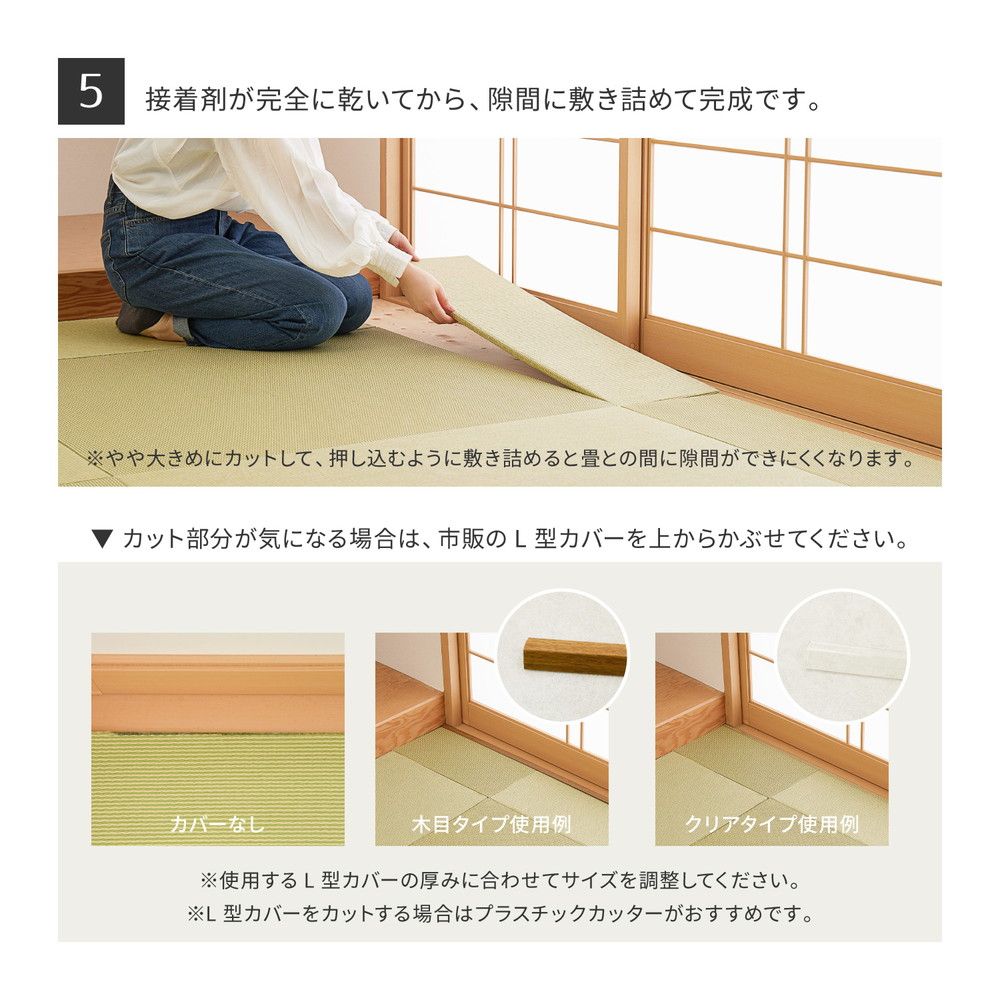 5

接着剤が完全に乾いてから、隙間に敷き詰めて完成です。

※やや大きめにカットして、押し込むように敷き詰めると畳との間に隙間ができにくくなります。

▼ カット部分が気になる場合は、市販の L 型カバーを上からかぶせてください。

カバーなし

木目タイプ使用例

クリアタイプ使用例

※使用する L 型カバーの厚みに合わせてサイズを調整してください。
※L 型カバーをカットする場合はプラスチックカッターがおすすめです。