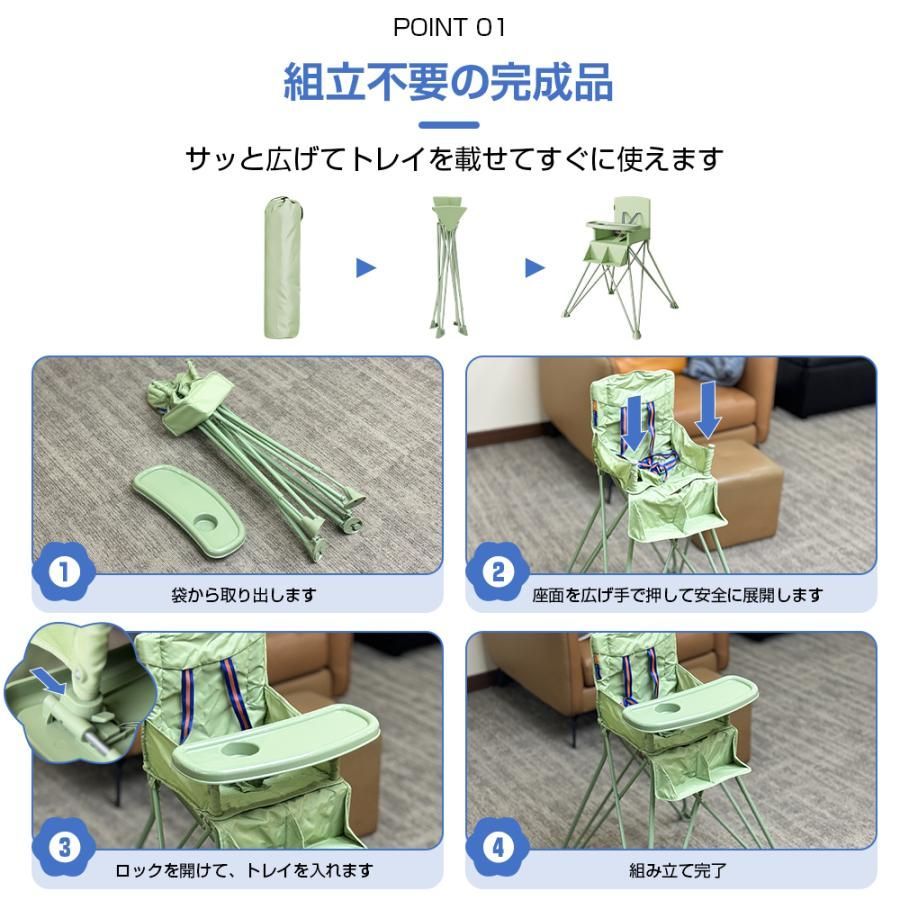 POINT 01

組立不要の完成品

サッと広げてトレイを載せてすぐに使えます

1
袋から取り出します

2
座面を広げ手で押して安全に展開します

3
ロックを開けて、トレイを入れます

4
組み立て完了