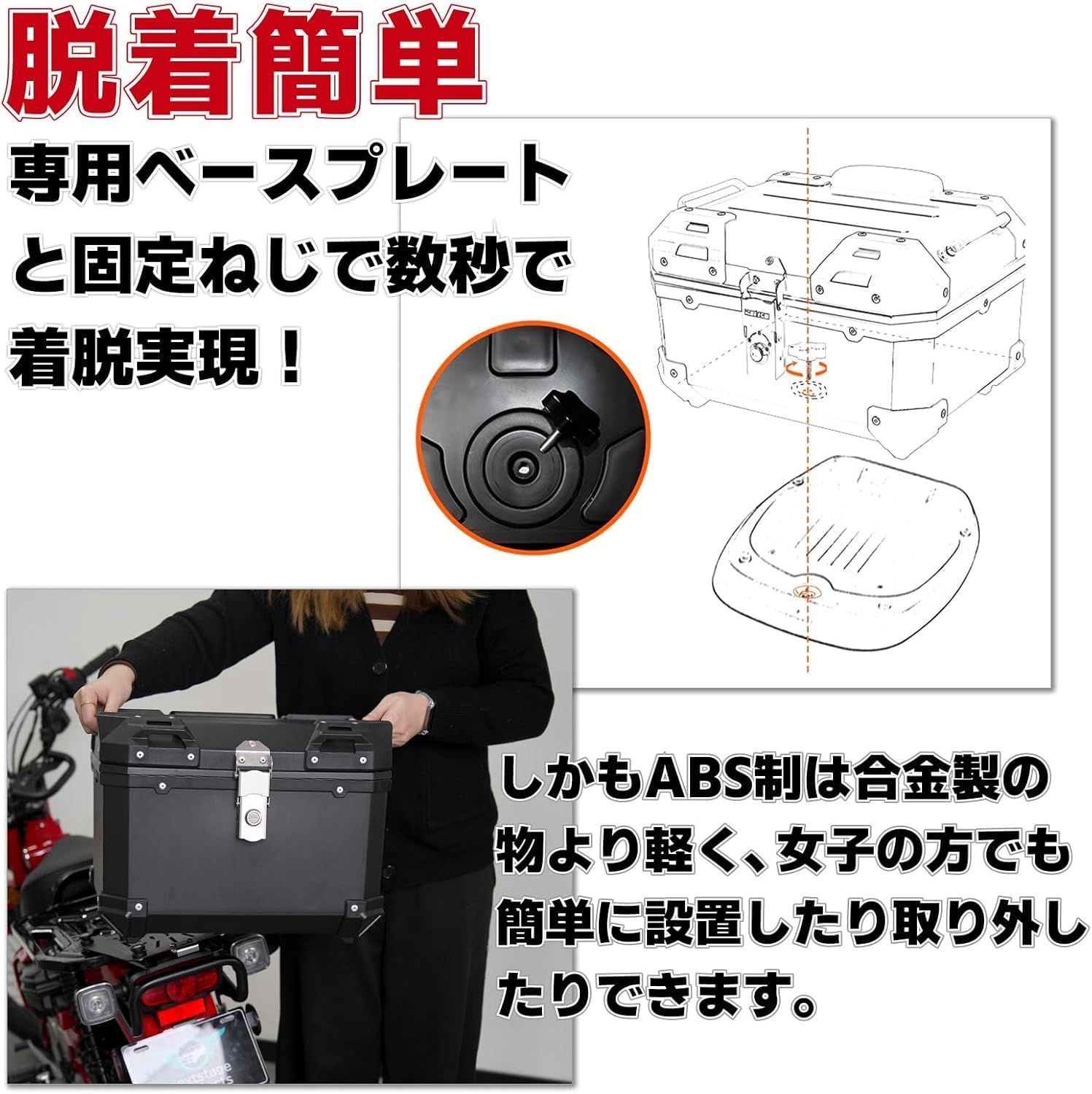 脱着簡単

専用ベースプレートと固定ねじで数秒で着脱実現！

しかもABS制は合金製の物より軽く、女子の方でも簡単に設置したり取り外したりできます。