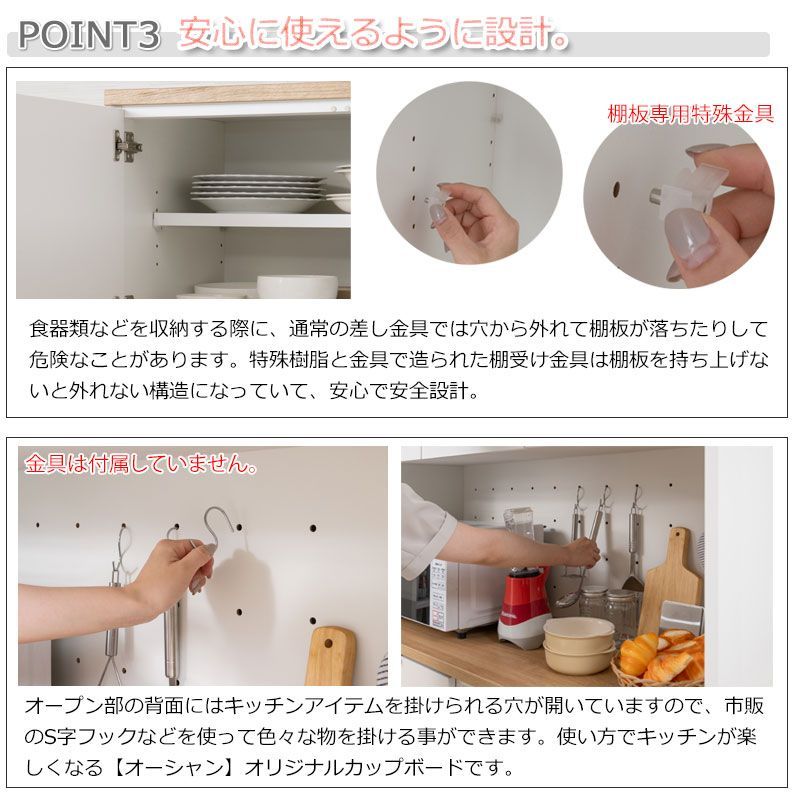 POINT3 安心に使えるように設計。

棚板専用特殊金具

食器類などを収納する際に、通常の差し金具では穴から外れて棚板が落ちたりして危険なことがあります。特殊樹脂と金具で造られた棚受け金具は棚板を持ち上げないと外れない構造になっていて、安心で安全設計。

金具は付属していません。

オープン部の背面にはキッチンアイテムを掛けられる穴が開いていますので、市販のS字フックなどを使って色々な物を掛ける事ができます。使い方でキッチンが楽しくなる【オーシャン】オリジナルカップボードです。