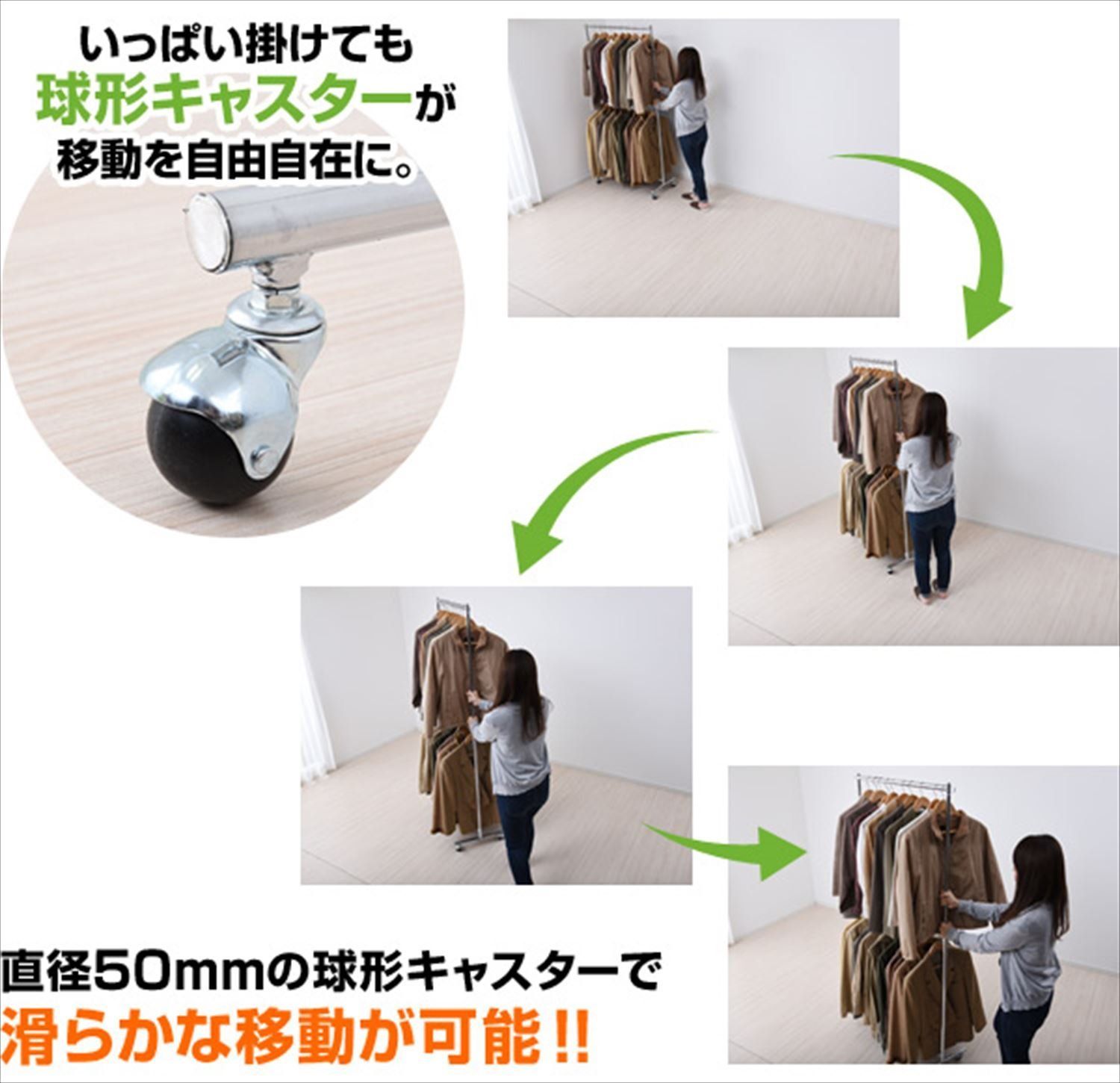 いっぱい掛けても
球形キャスターが
移動を自由自在に。

直径50mmの球形キャスターで
滑らかな移動が可能!!