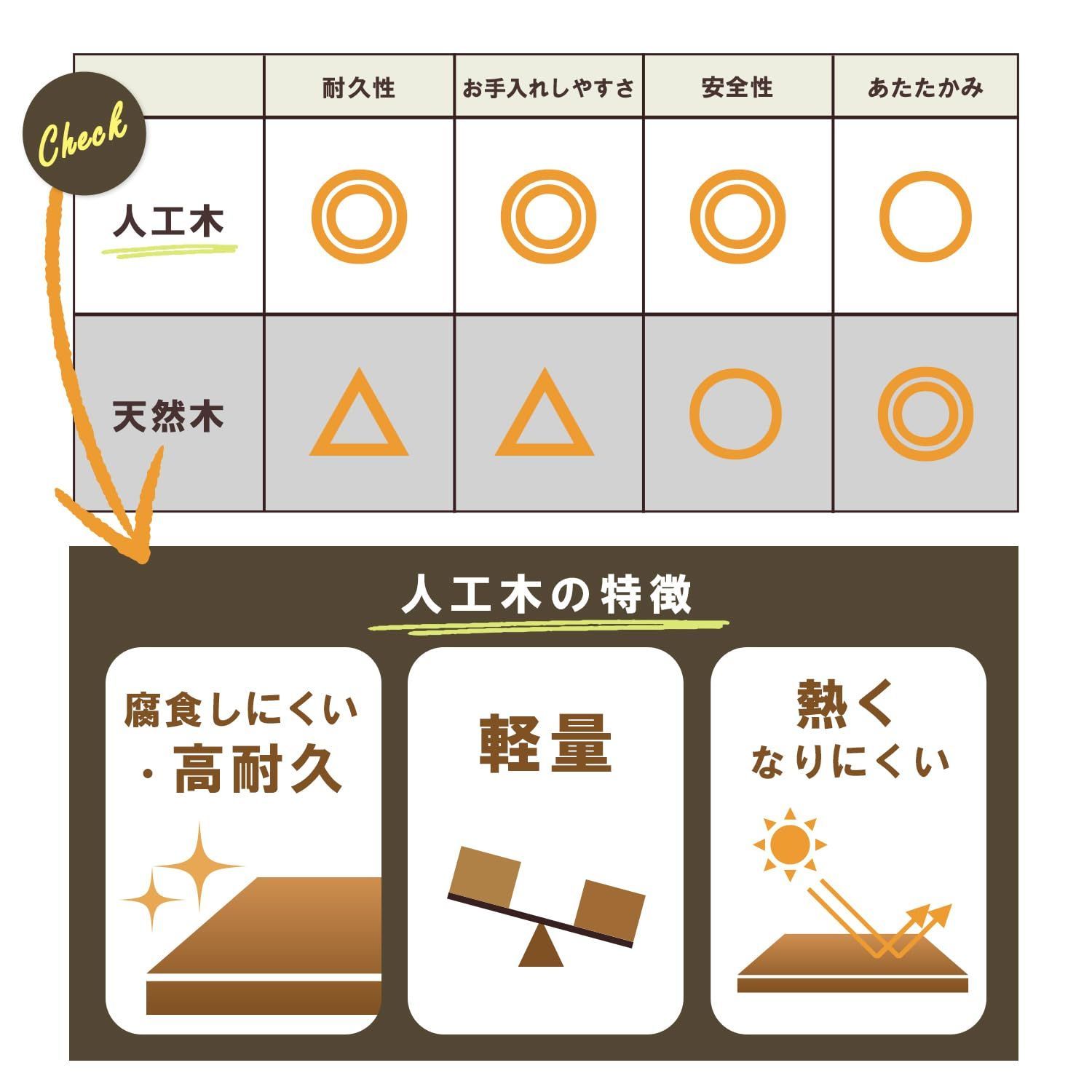 Check

|  | 耐久性 | お手入れしやすさ | 安全性 | あたたかみ |
|---|---|---|---|---|
| 人工木 | ◎ | ◎ | ◎ | ○ |
| 天然木 | △ | △ | ○ | ◎ |

人工木の特徴

腐食しにくい・高耐久

軽量

熱くなりにくい