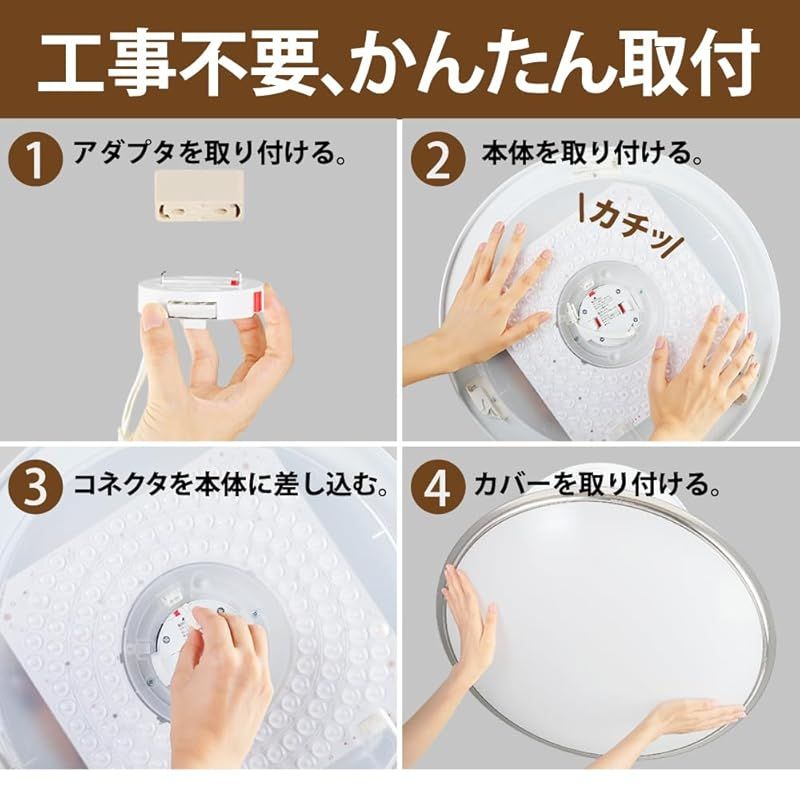 工事不要、かんたん取付

1 アダプタを取り付ける。

2 本体を取り付ける。

カチッ

3 コネクタを本体に差し込む。

4 カバーを取り付ける。