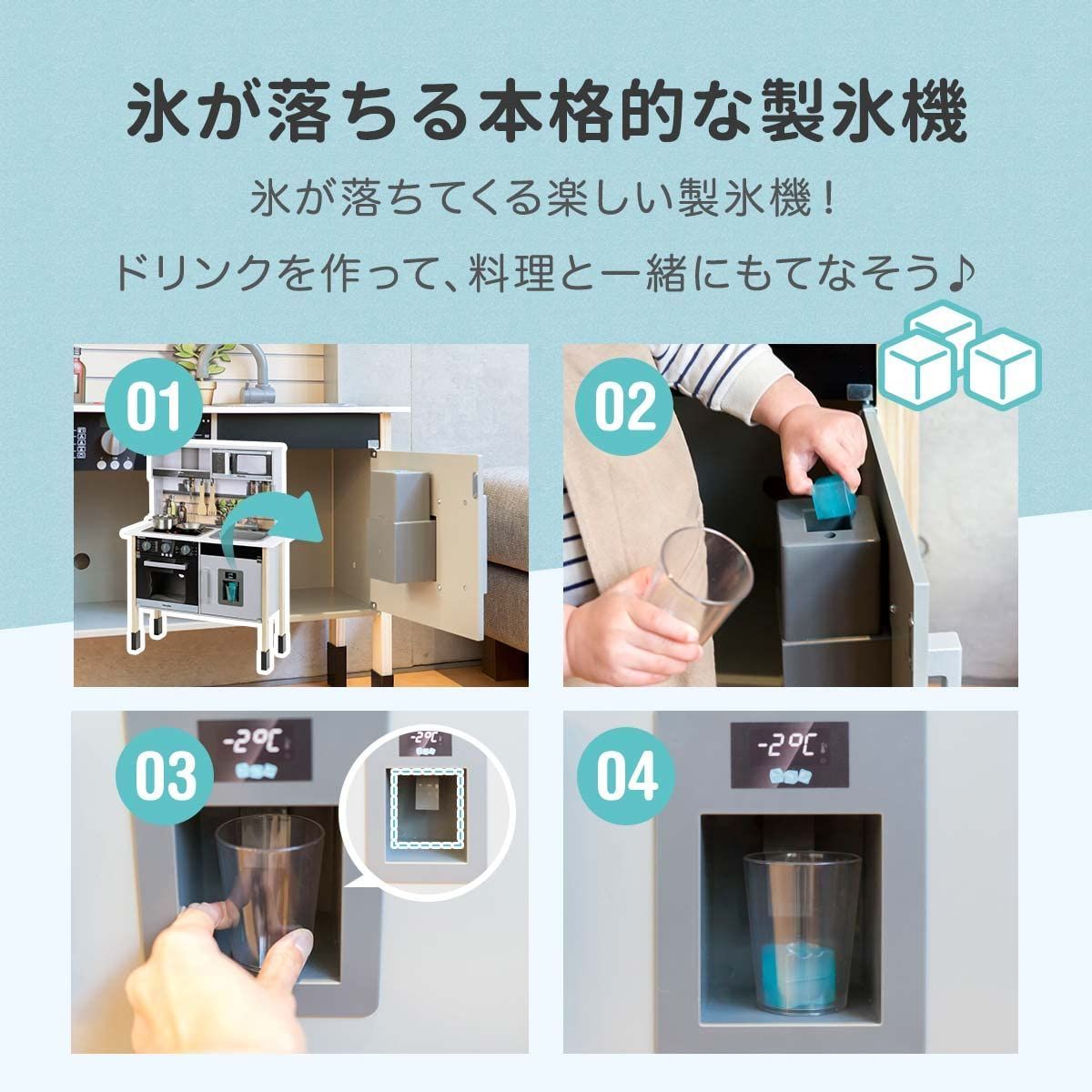 氷が落ちる本格的な製氷機

氷が落ちてくる楽しい製氷機！

ドリンクを作って、料理と一緒にもてなそう♪

01

02

03

-2°C

-2°C

04

-2°C