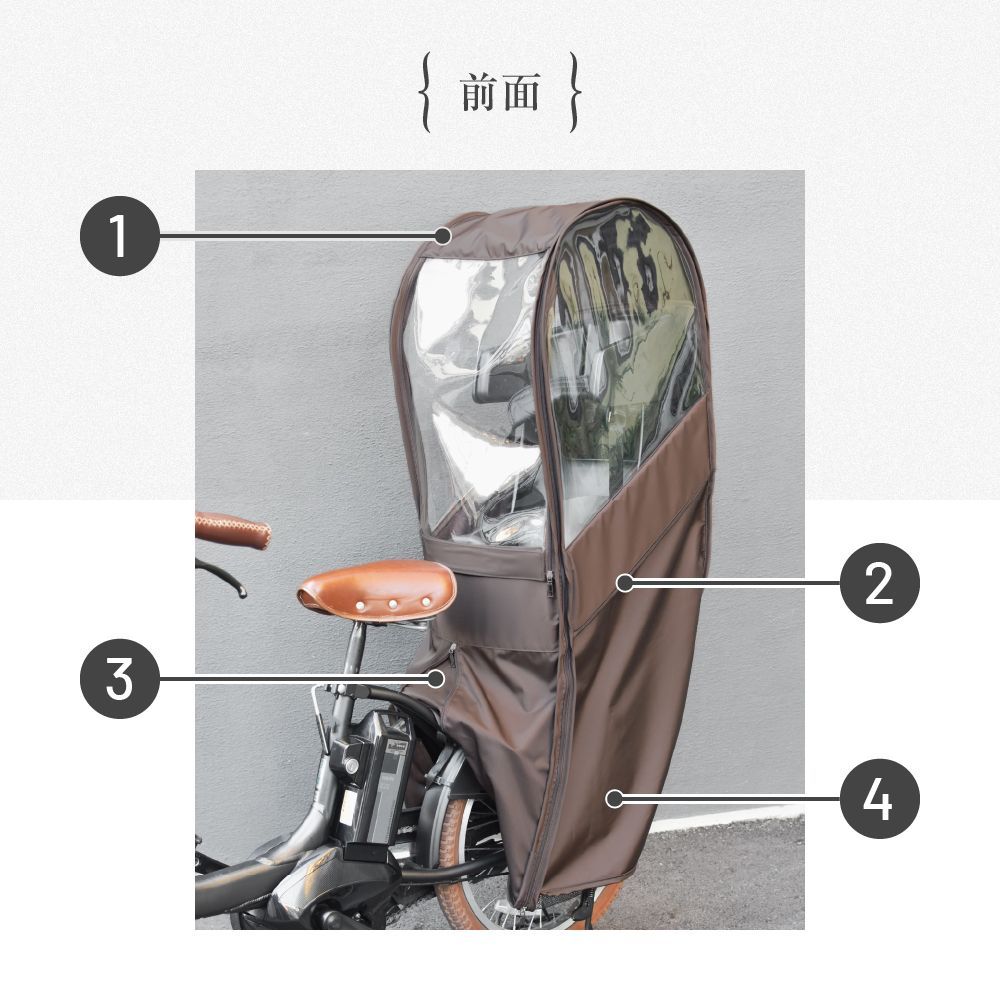 { 前面 }

1

2

3

4