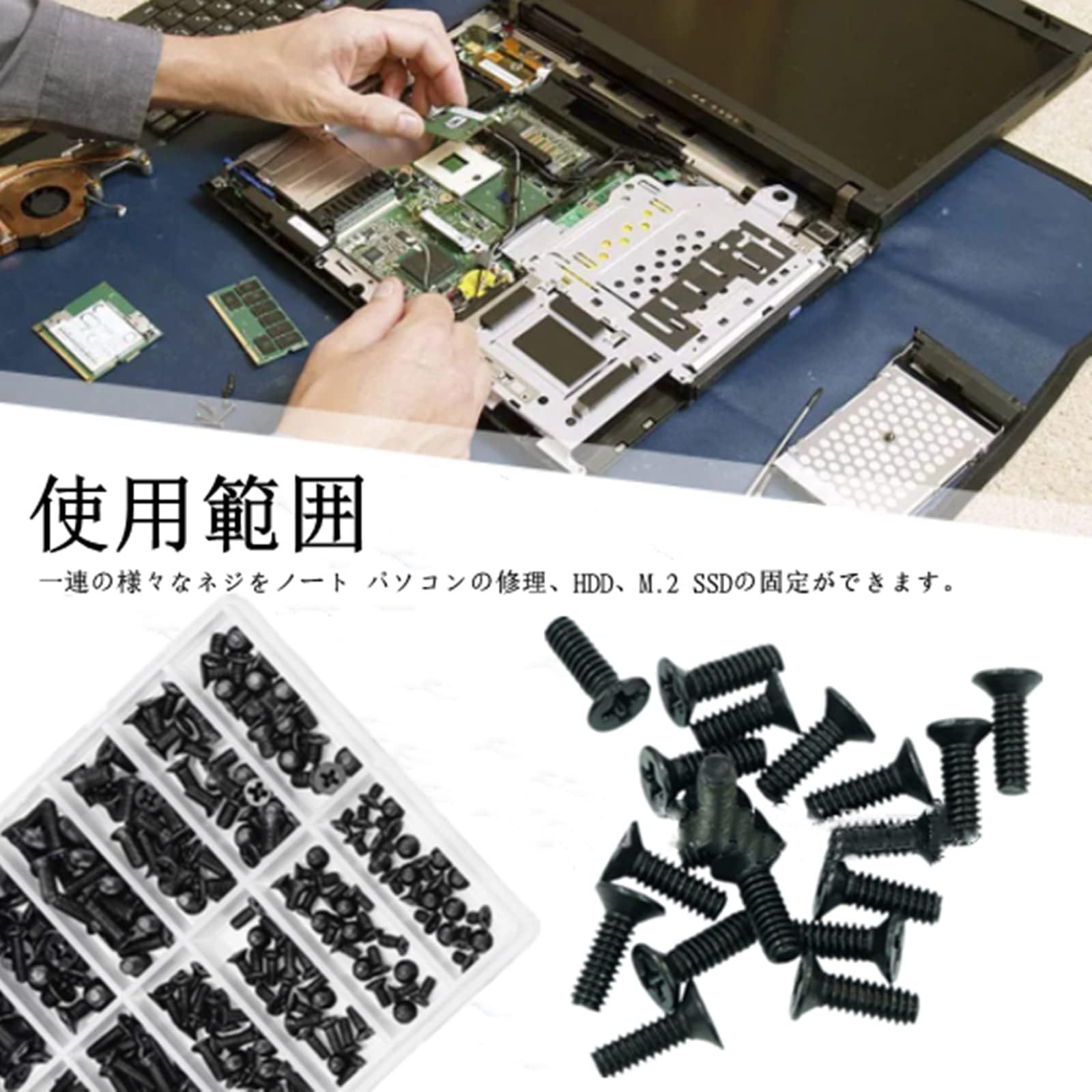 使用範囲

一連の様々なネジをノート パソコンの修理、HDD、M.2 SSDの固定ができます。