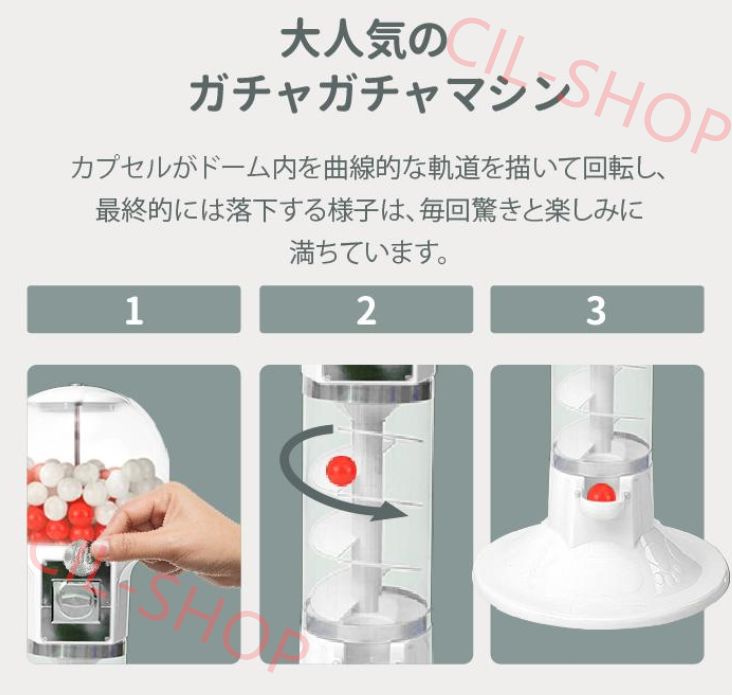 大人気の
ガチャガチャマシン

CIL-SHOP

カプセルがドーム内を曲線的な軌道を描いて回転し、最終的には落下する様子は、毎回驚きと楽しみに満ちています。

1

2

3

CIL-SHOP