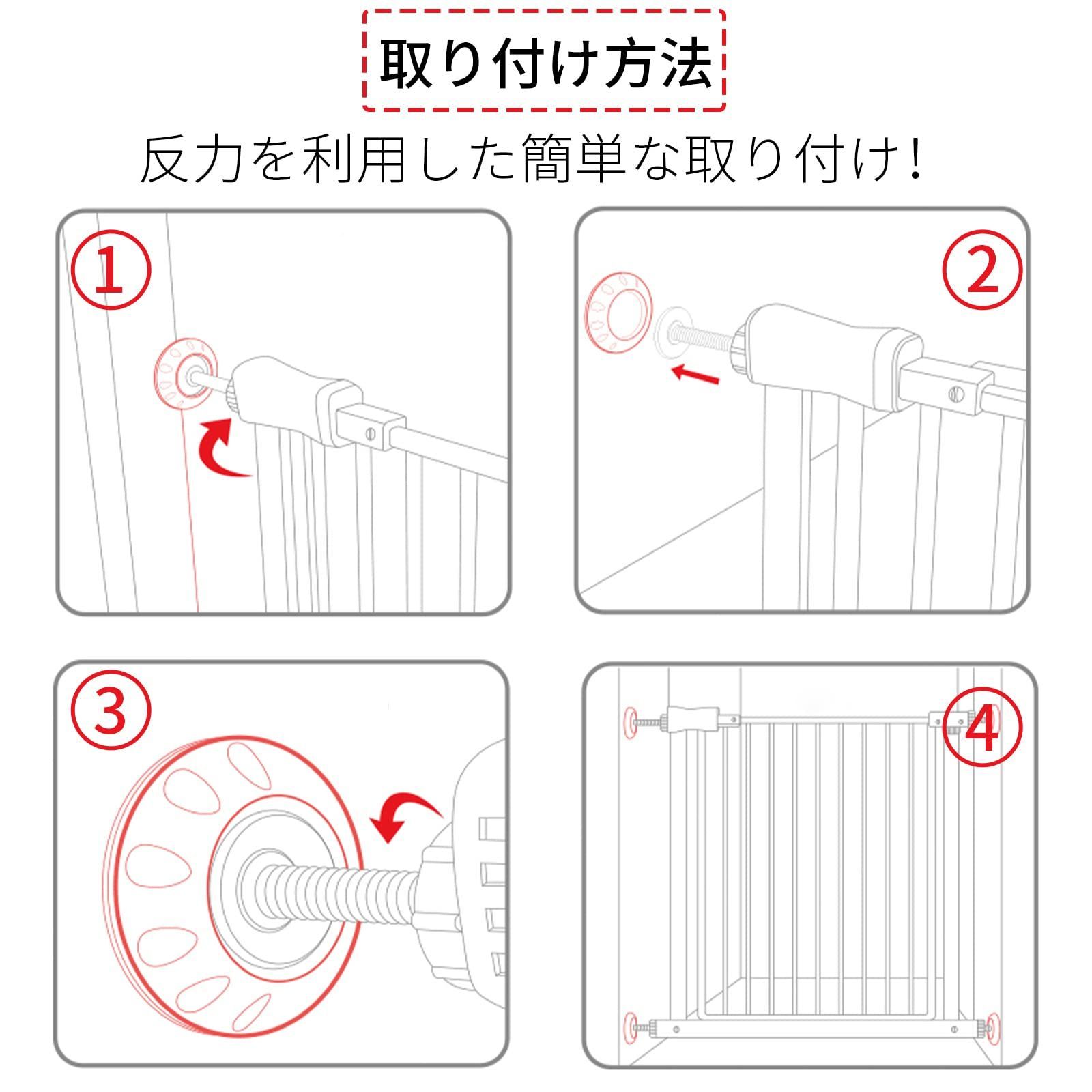 取り付け方法

反力を利用した簡単な取り付け!

①

②

③

④