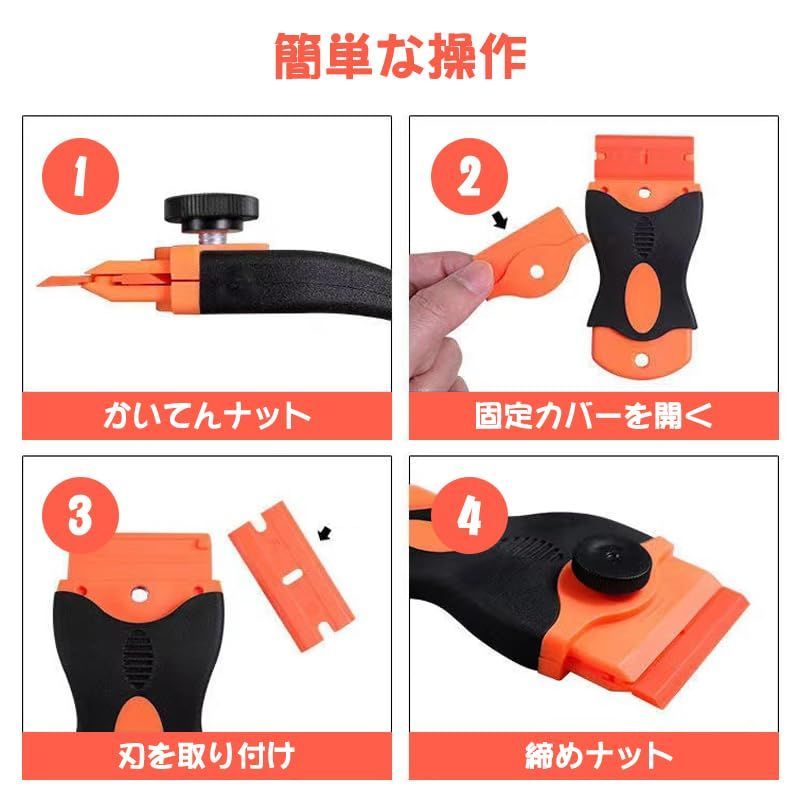 簡単な操作

1

かいてんナット

2

固定カバーを開く

3

刃を取り付け

4

締めナット