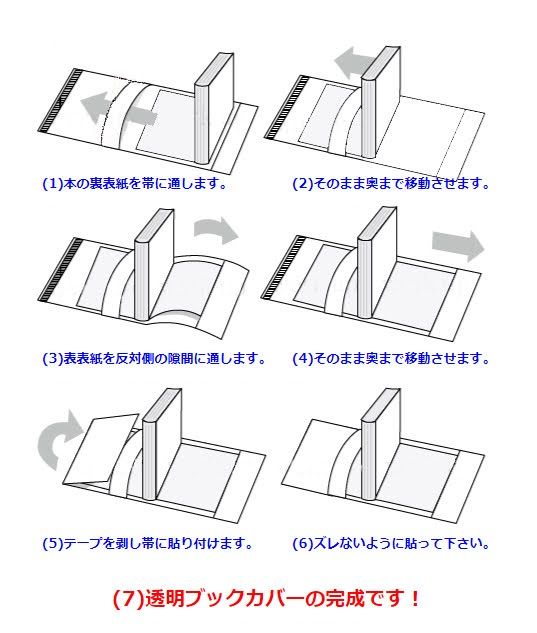 (1)本の裏表紙を帯に通します。

(2)そのまま奥まで移動させます。

(3)表表紙を反対側の隙間に通します。

(4)そのまま奥まで移動させます。

(5)テープを剥し帯に貼り付けます。

(6)ズレないように貼って下さい。

(7)透明ブックカバーの完成です！