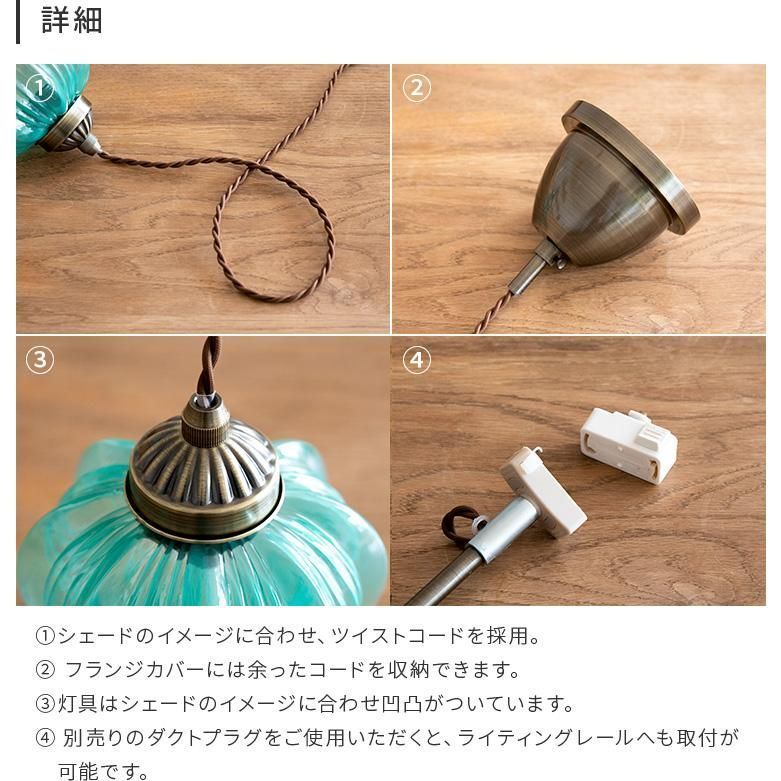 詳細

①

②

③

④

①シェードのイメージに合わせ、ツイストコードを採用。
② フランジカバーには余ったコードを収納できます。
③灯具はシェードのイメージに合わせ凹凸がついています。
④ 別売りのダクトプラグをご使用いただくと、ライティングレールへも取付が可能です。