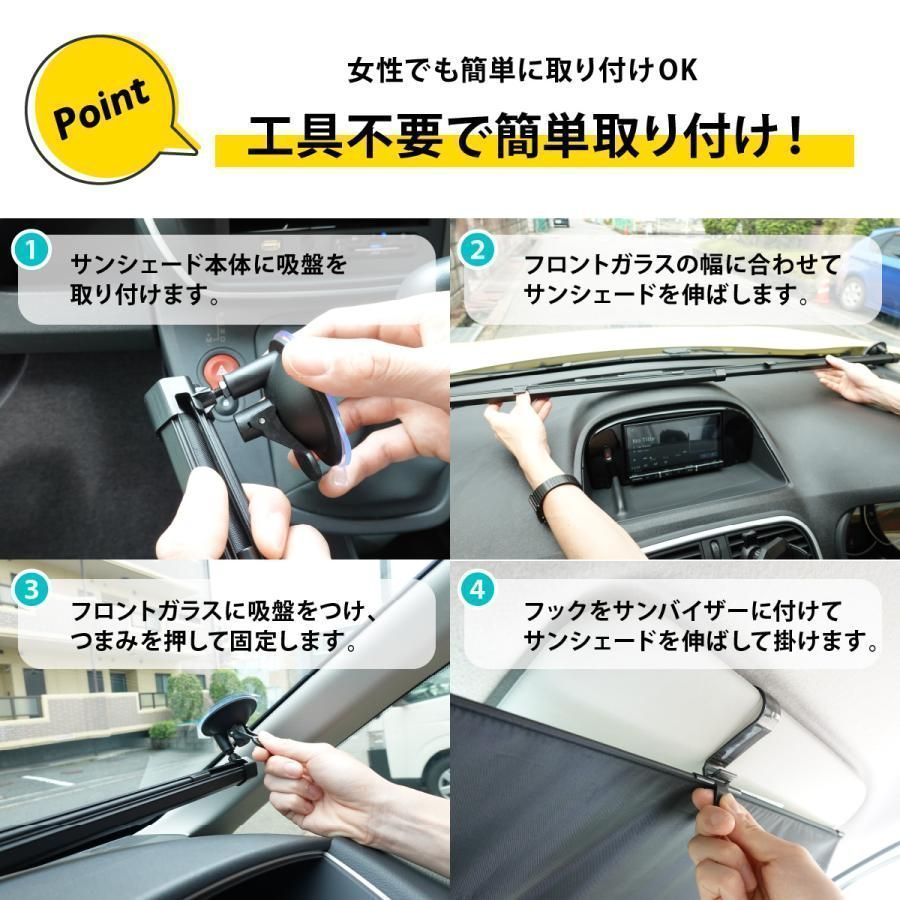 Point

女性でも簡単に取り付けOK

工具不要で簡単取り付け！

1 サンシェード本体に吸盤を取り付けます。

2 フロントガラスの幅に合わせてサンシェードを伸ばします。

3 フロントガラスに吸盤をつけ、つまみを押して固定します。

4 フックをサンバイザーに付けてサンシェードを伸ばして掛けます。